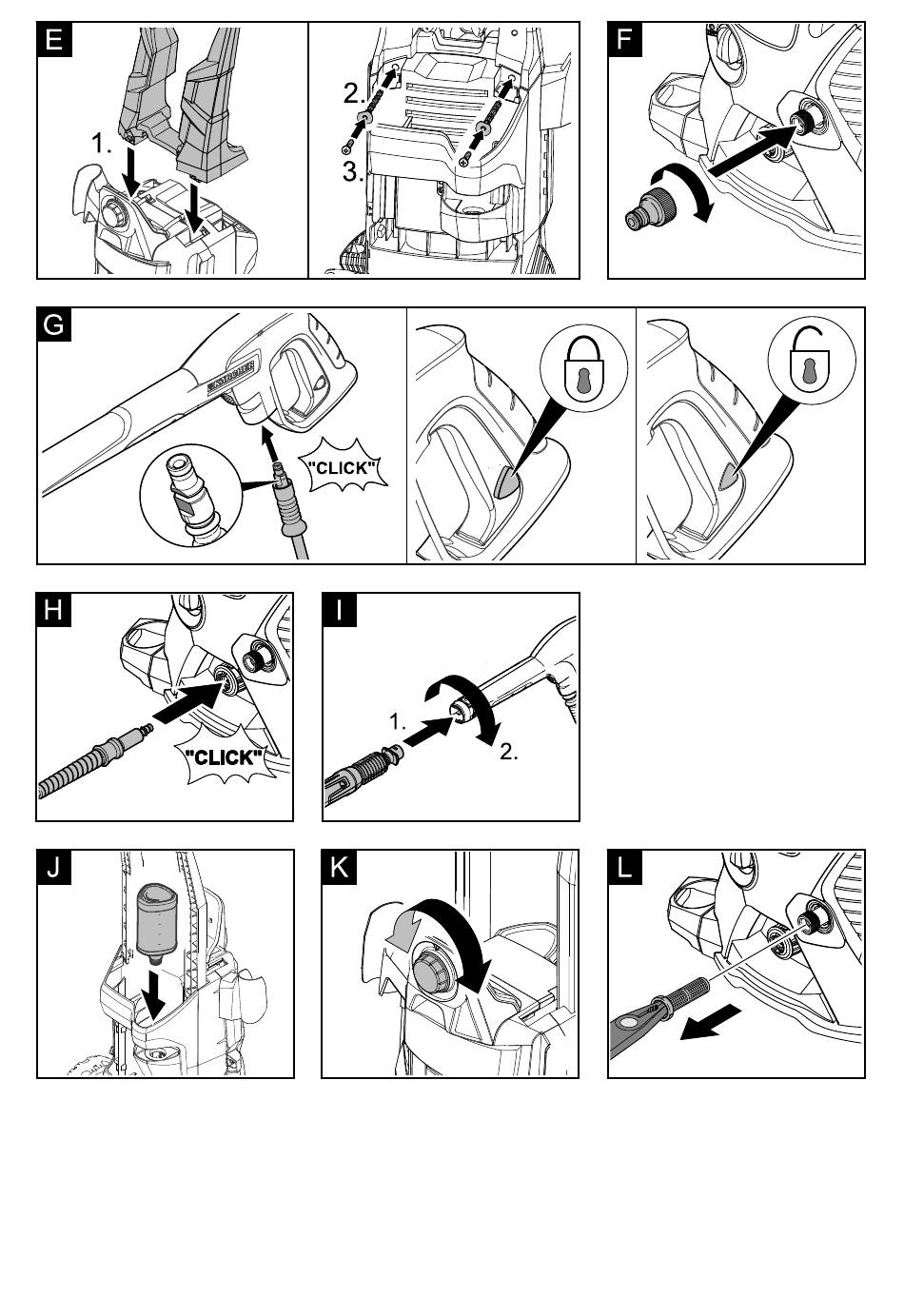 E

1.

2.

3.

F

G

KÄRCHER

"CLICK"

H

"CLICK"

I

1.

2.

J

K

L