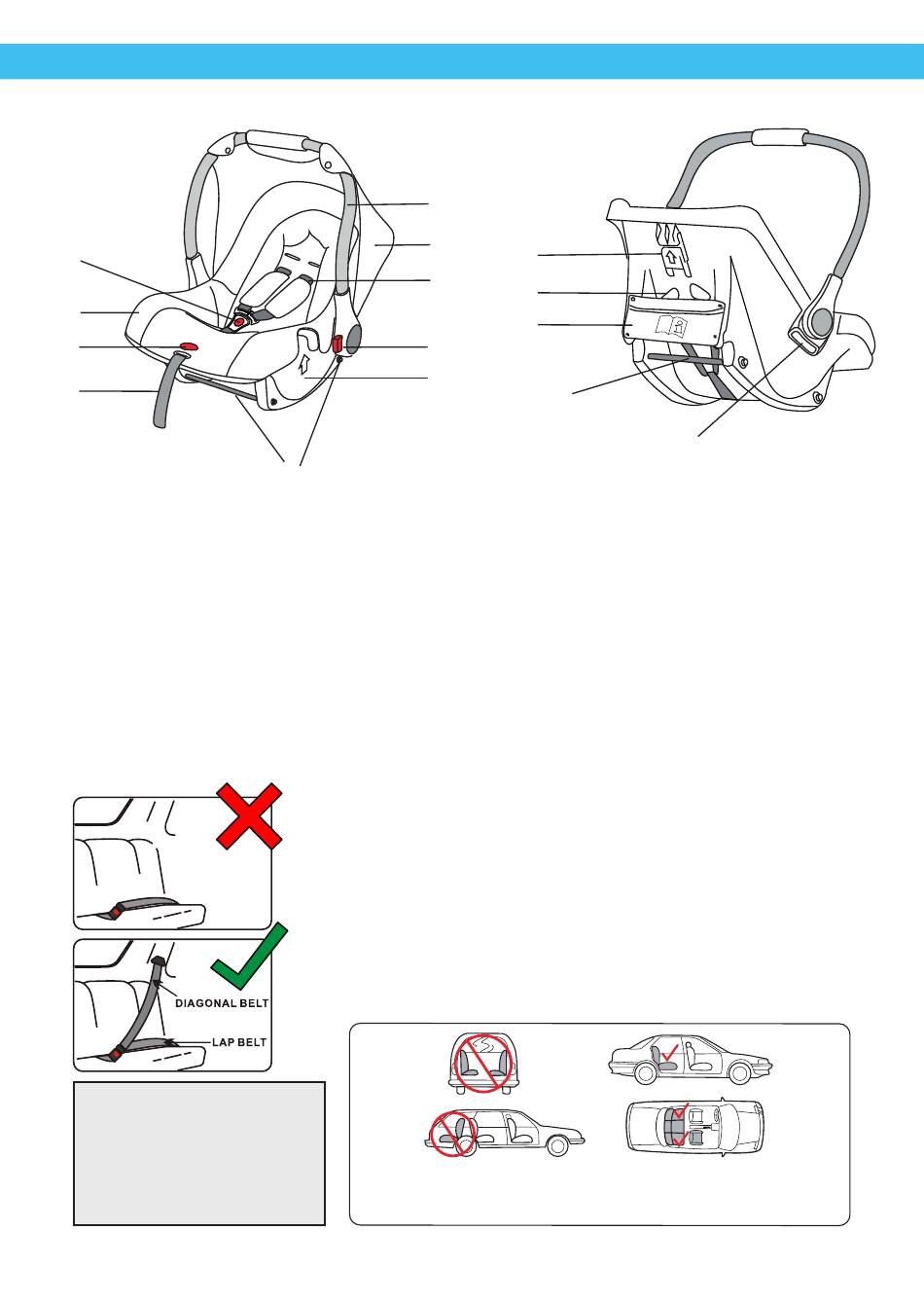 DIAGONAL BELT
LAP BELT