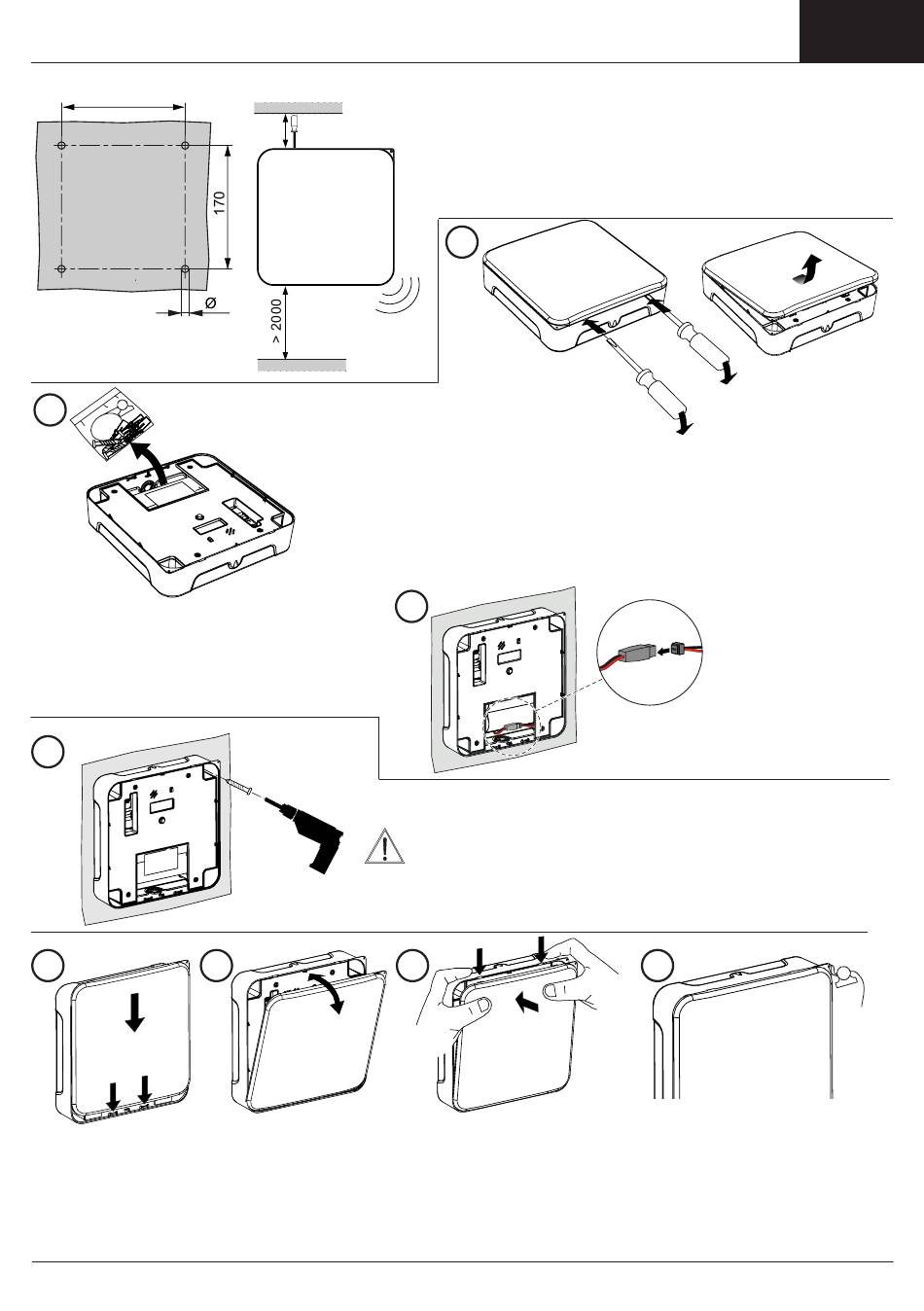 170

Ø

> 2000