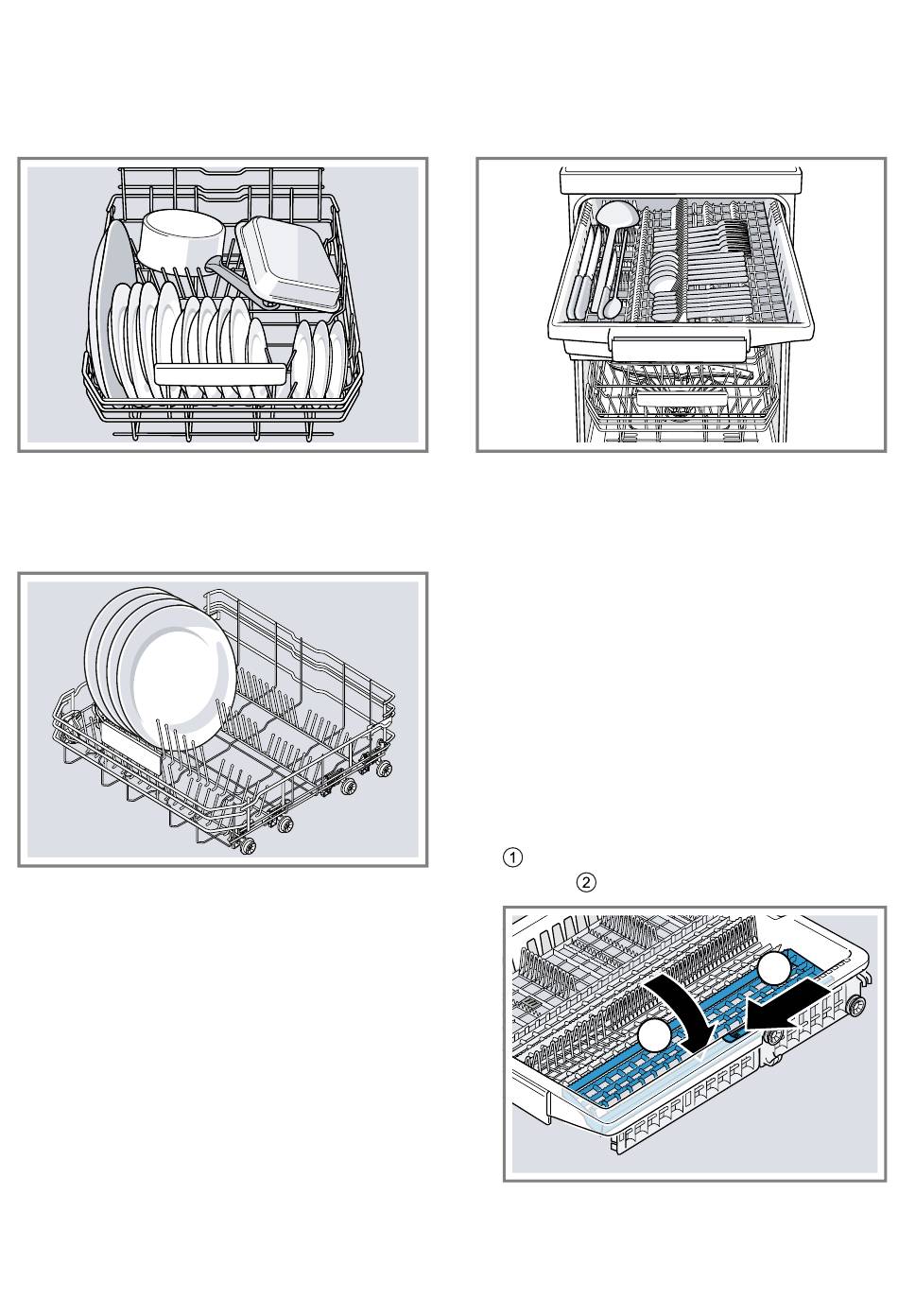 ①
②