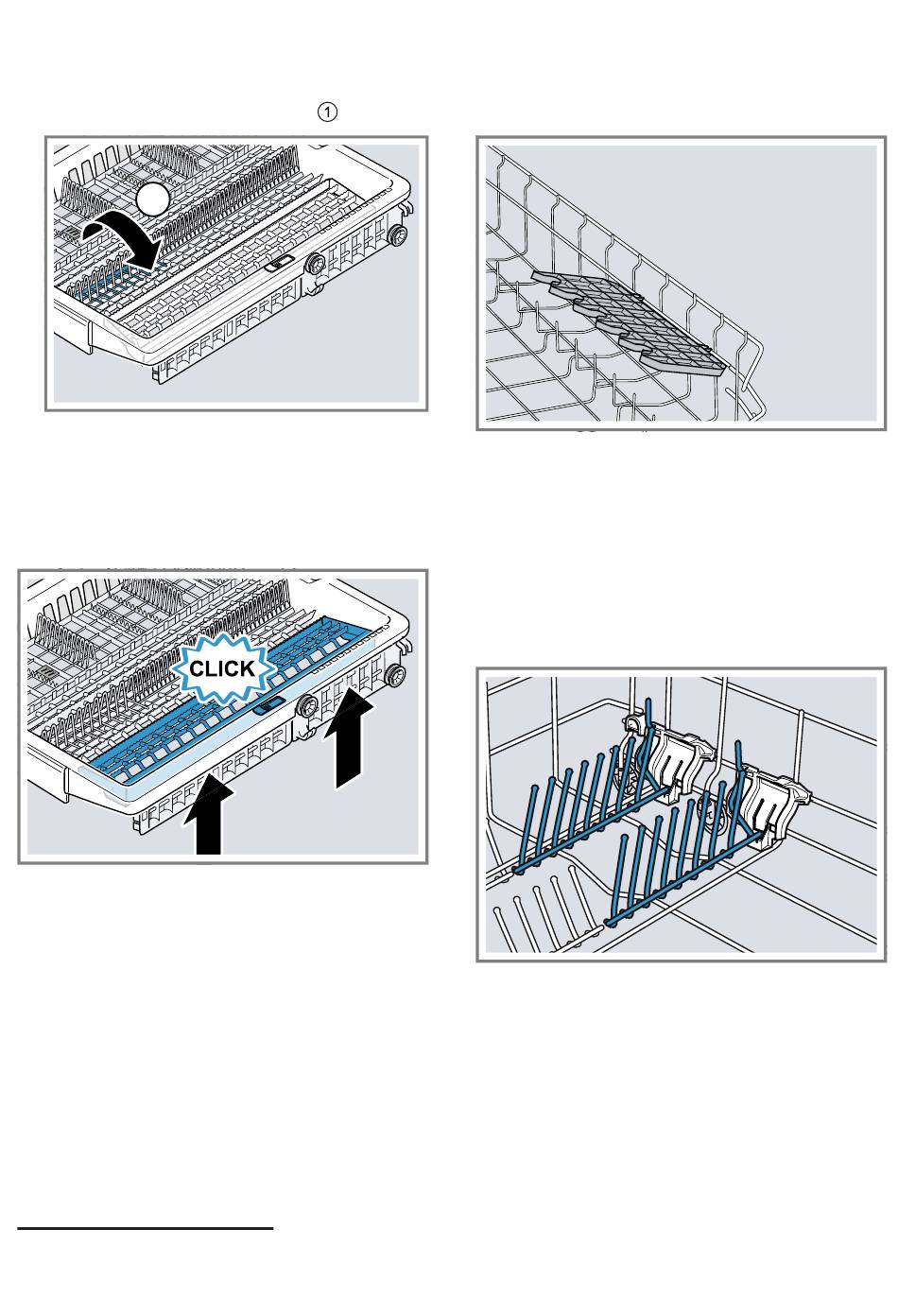 ①

CLICK