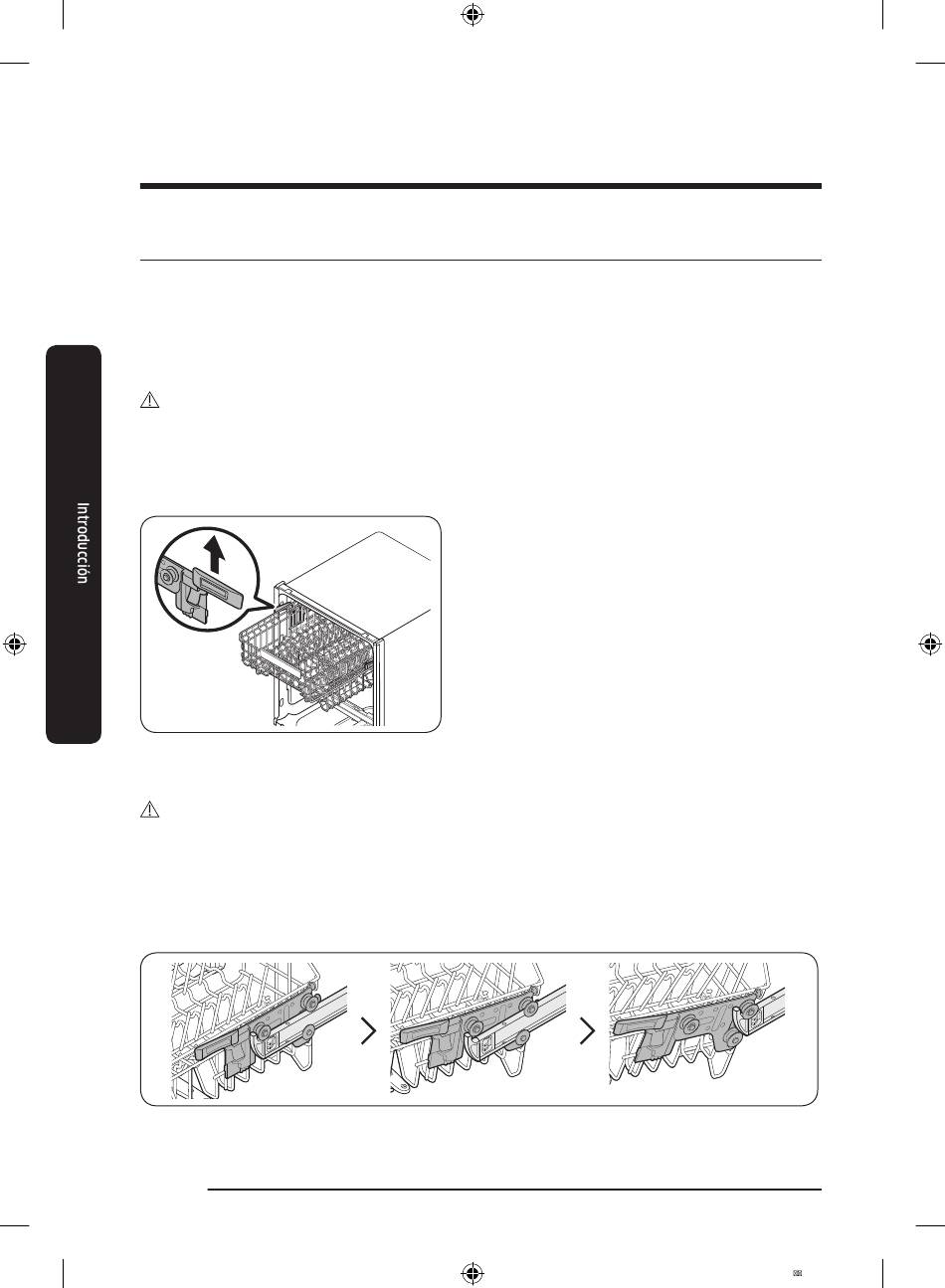 Introducción