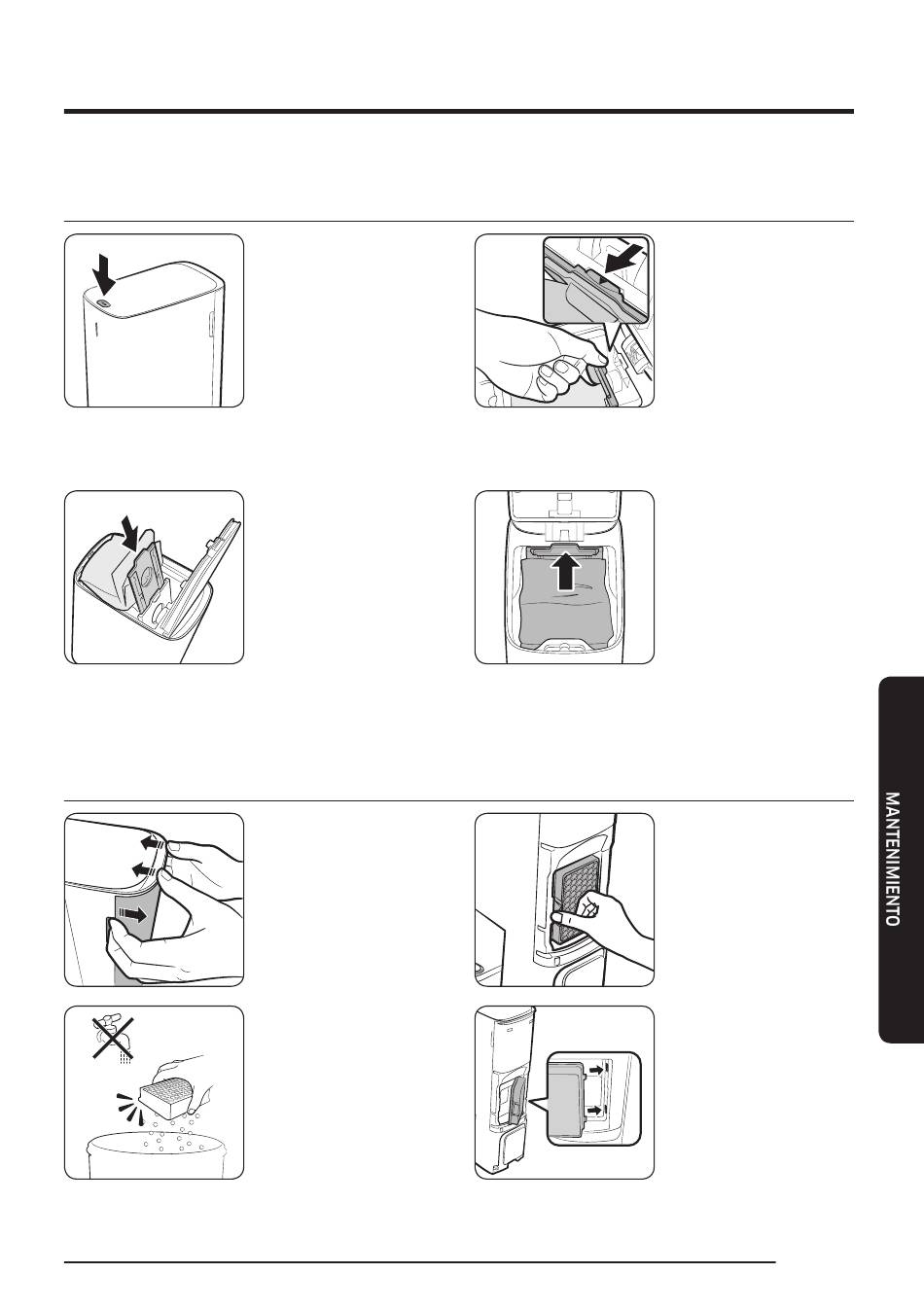 MANTENIMIENTO