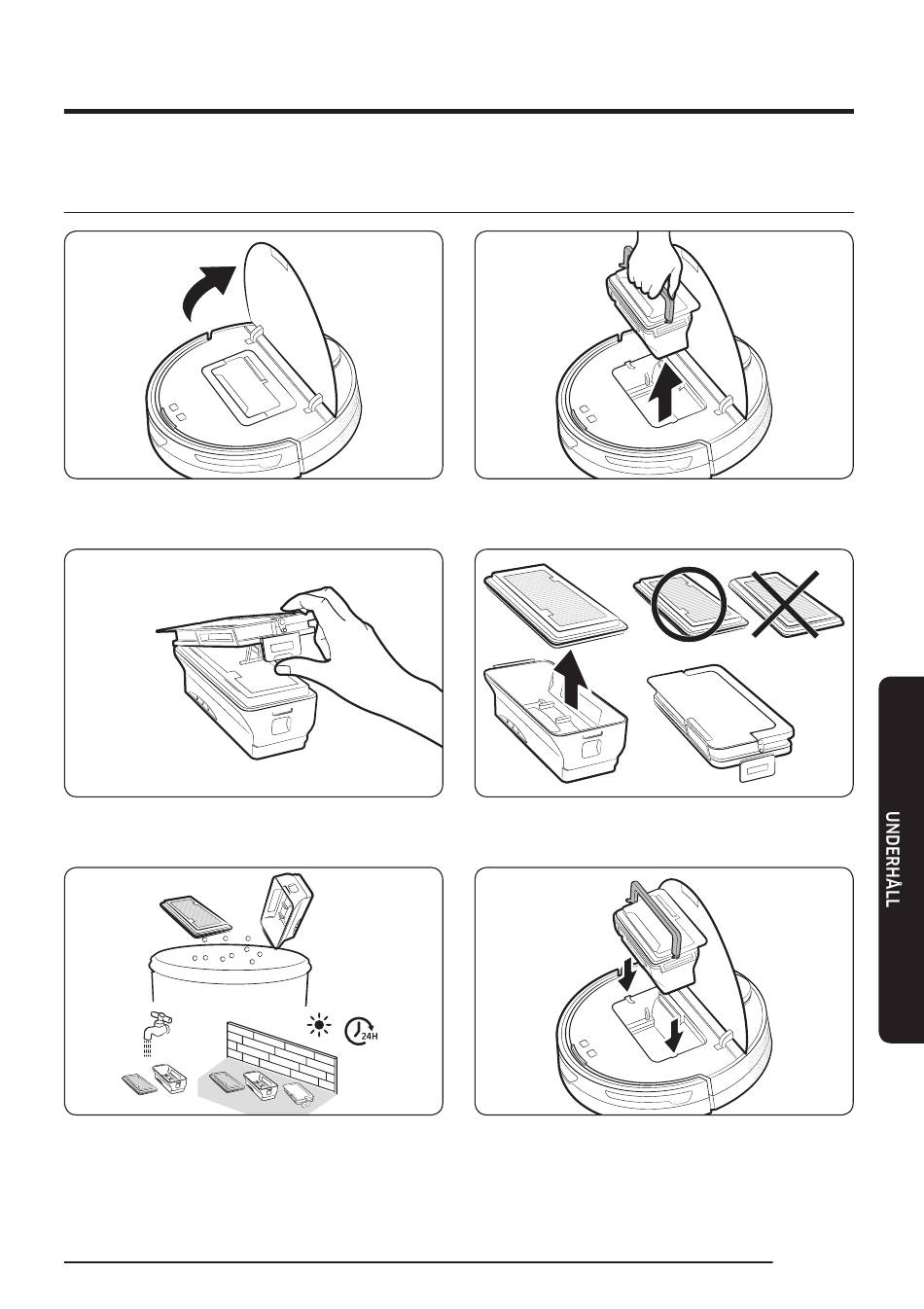 24H

UNDERHÅLL