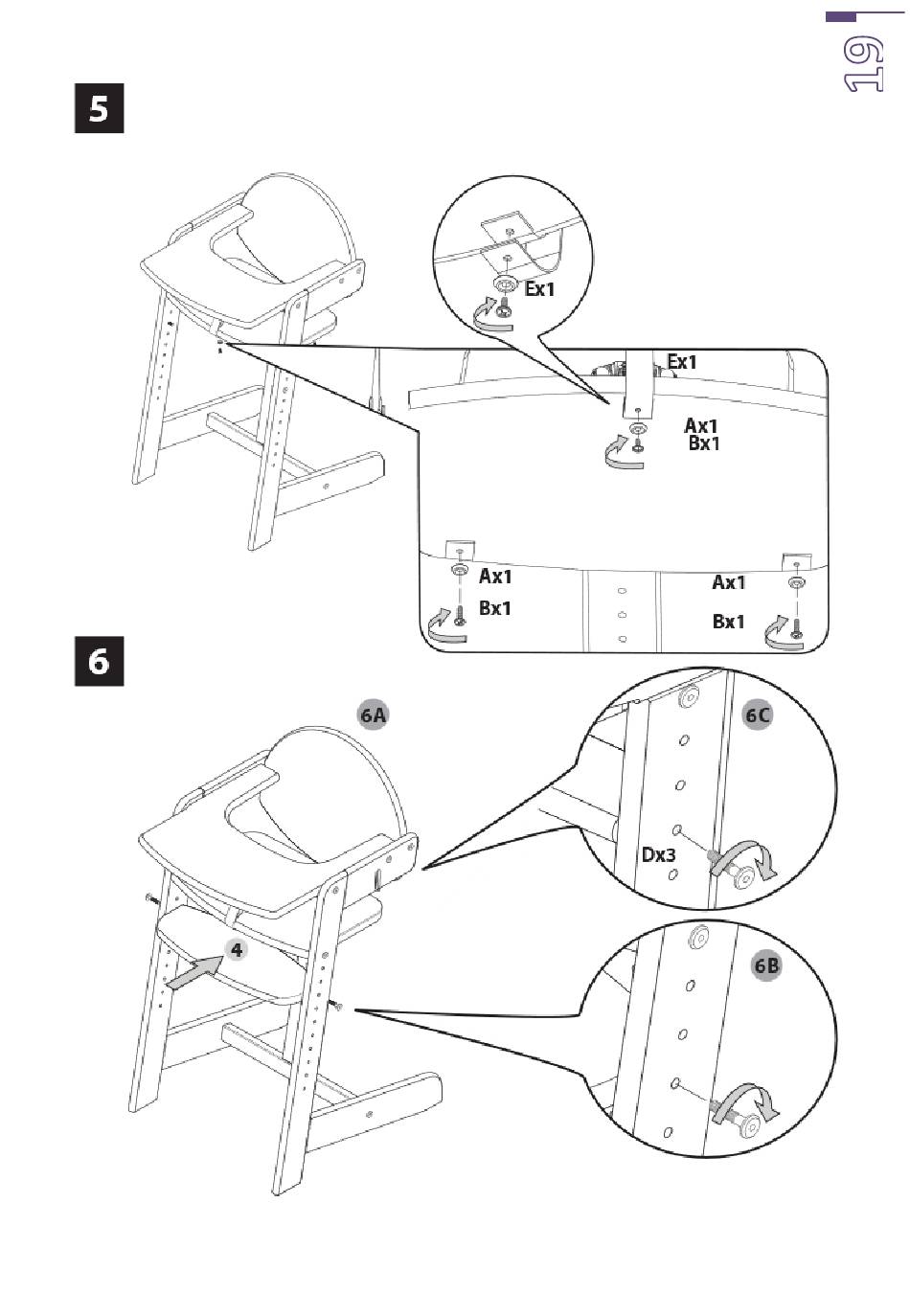 19

5

Ex1

Ex1

Ax1
Bx1

Ax1

Bx1

Ax1

Bx1

6

6A

6C

Dx3

4

6B