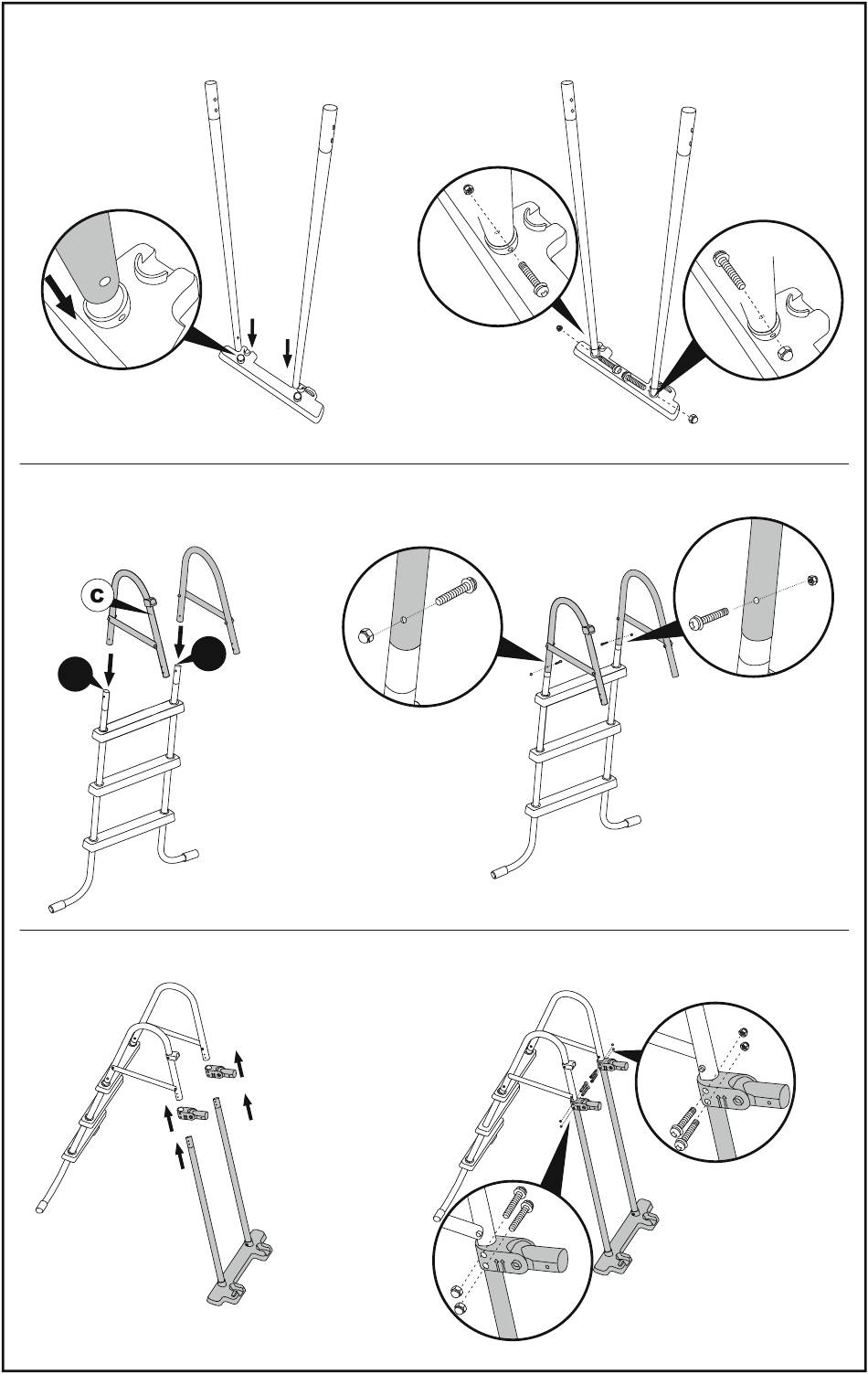 C