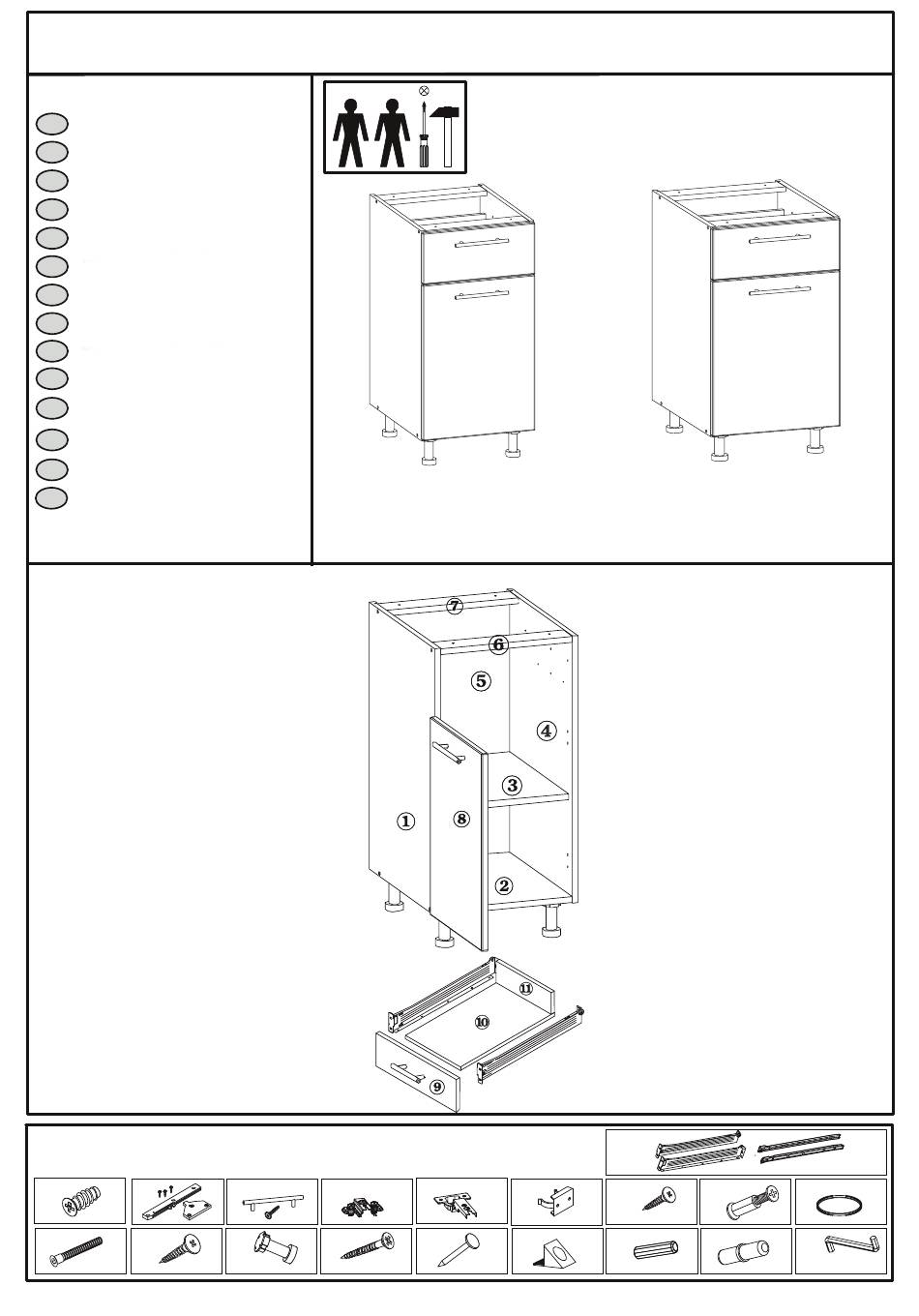 ⑦
⑥
⑤
④
③
①
⑧
②
⑪
⑩
⑨