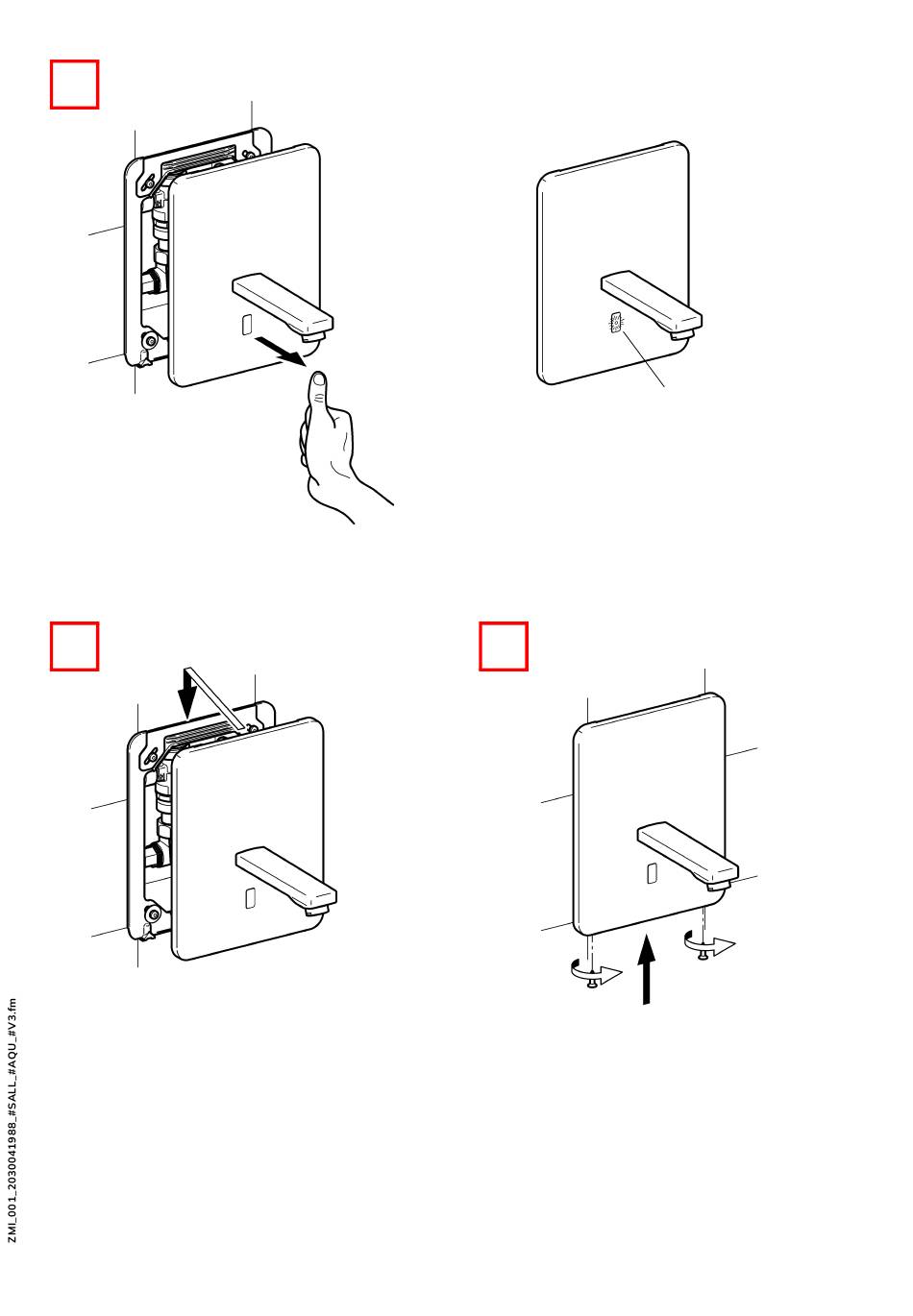 ZMI_001_2030041988_#SALL_#AQU_#V3.fm