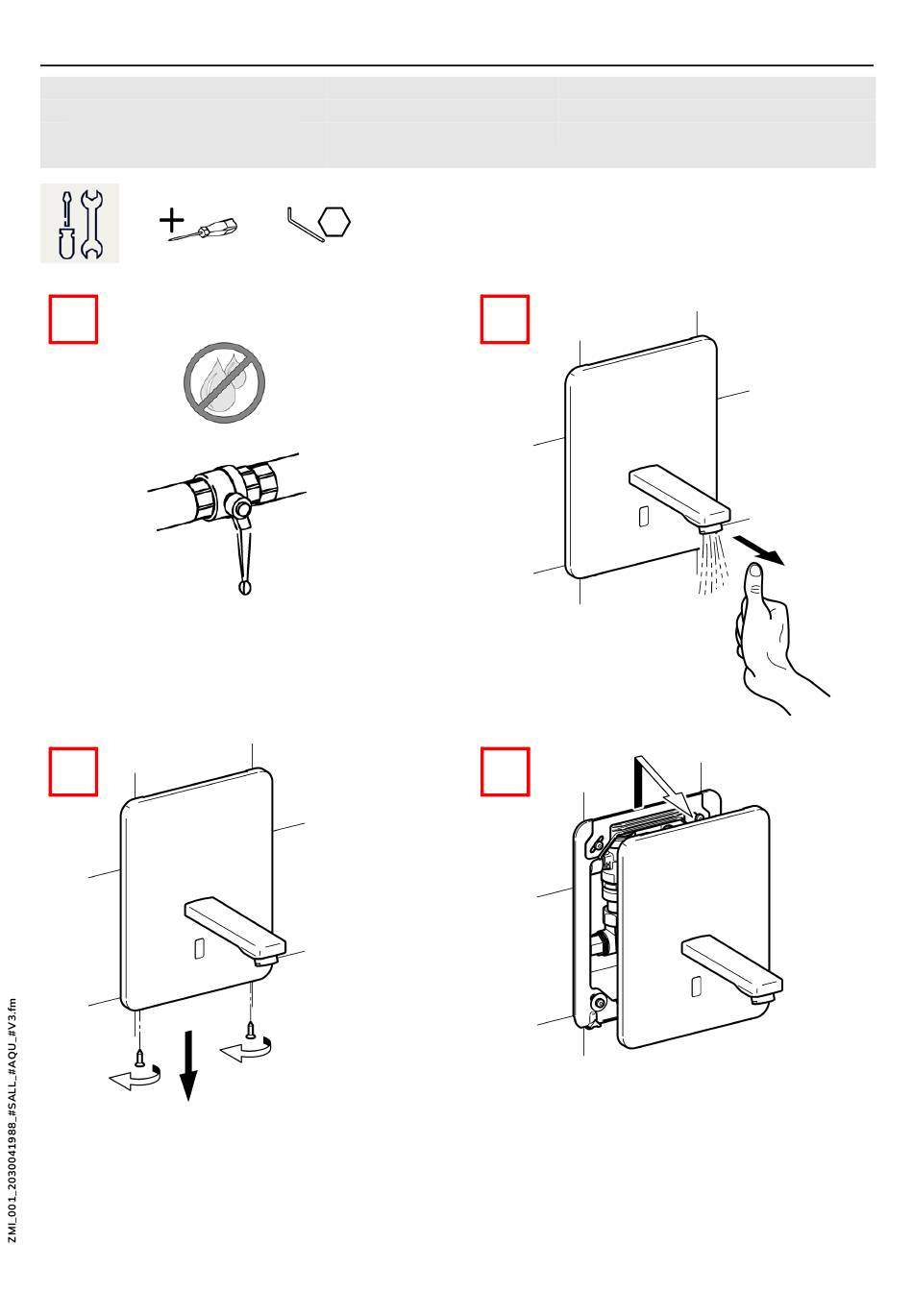 ZMI_001_2030041988_#SALL_#AQU_#V3.fm