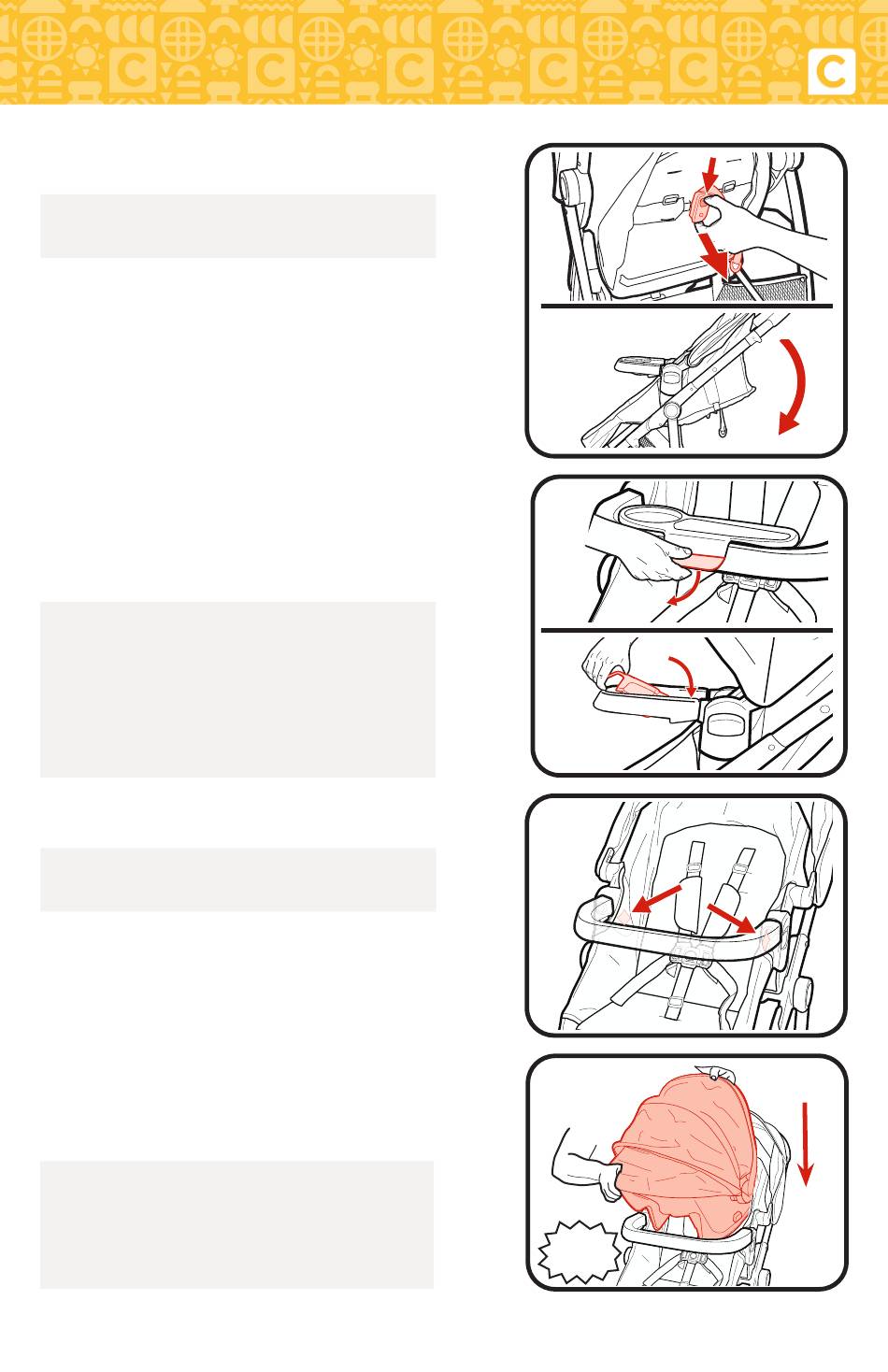 C