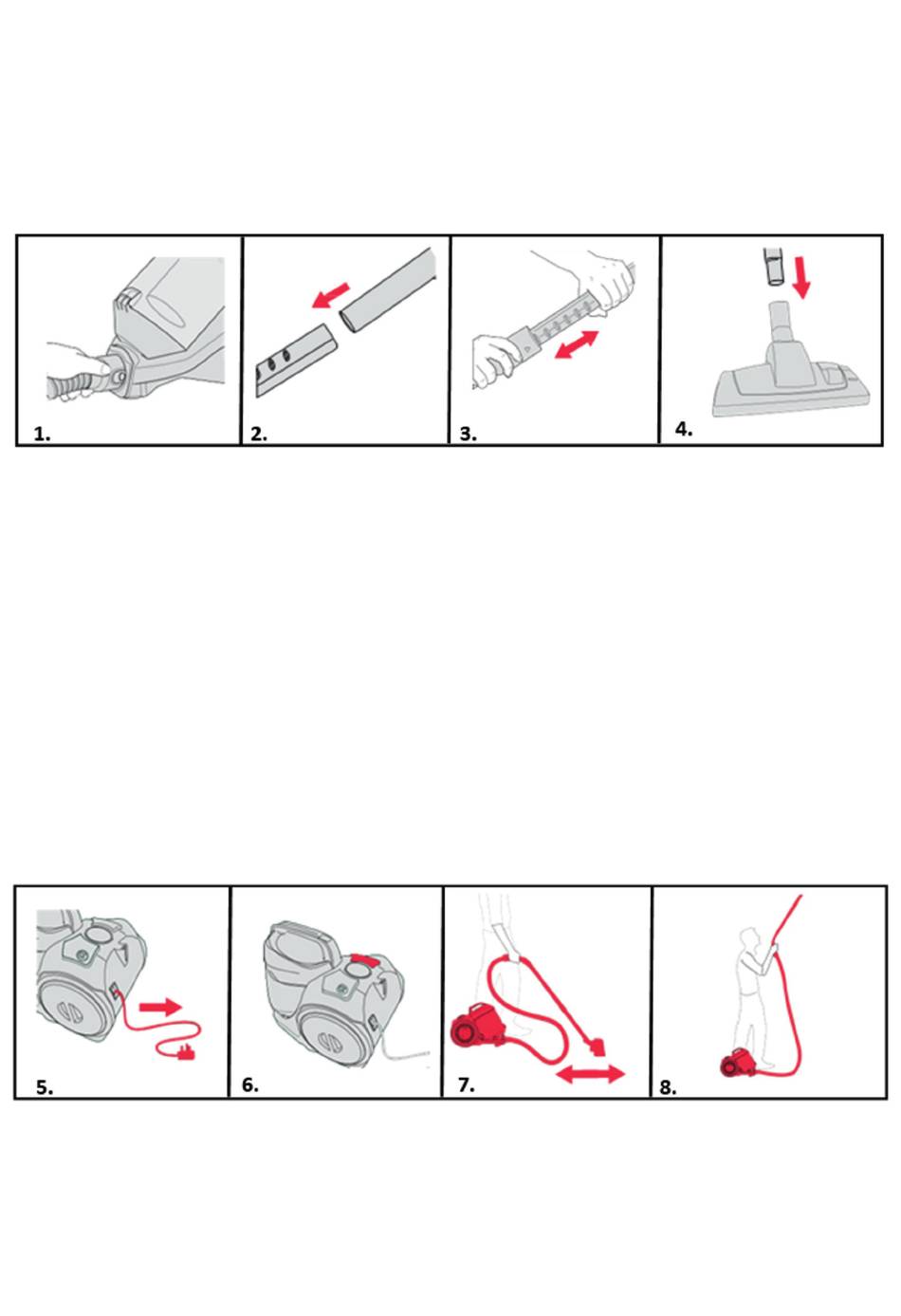 1.
2.
3.
4.

5.
6.
7.
8.