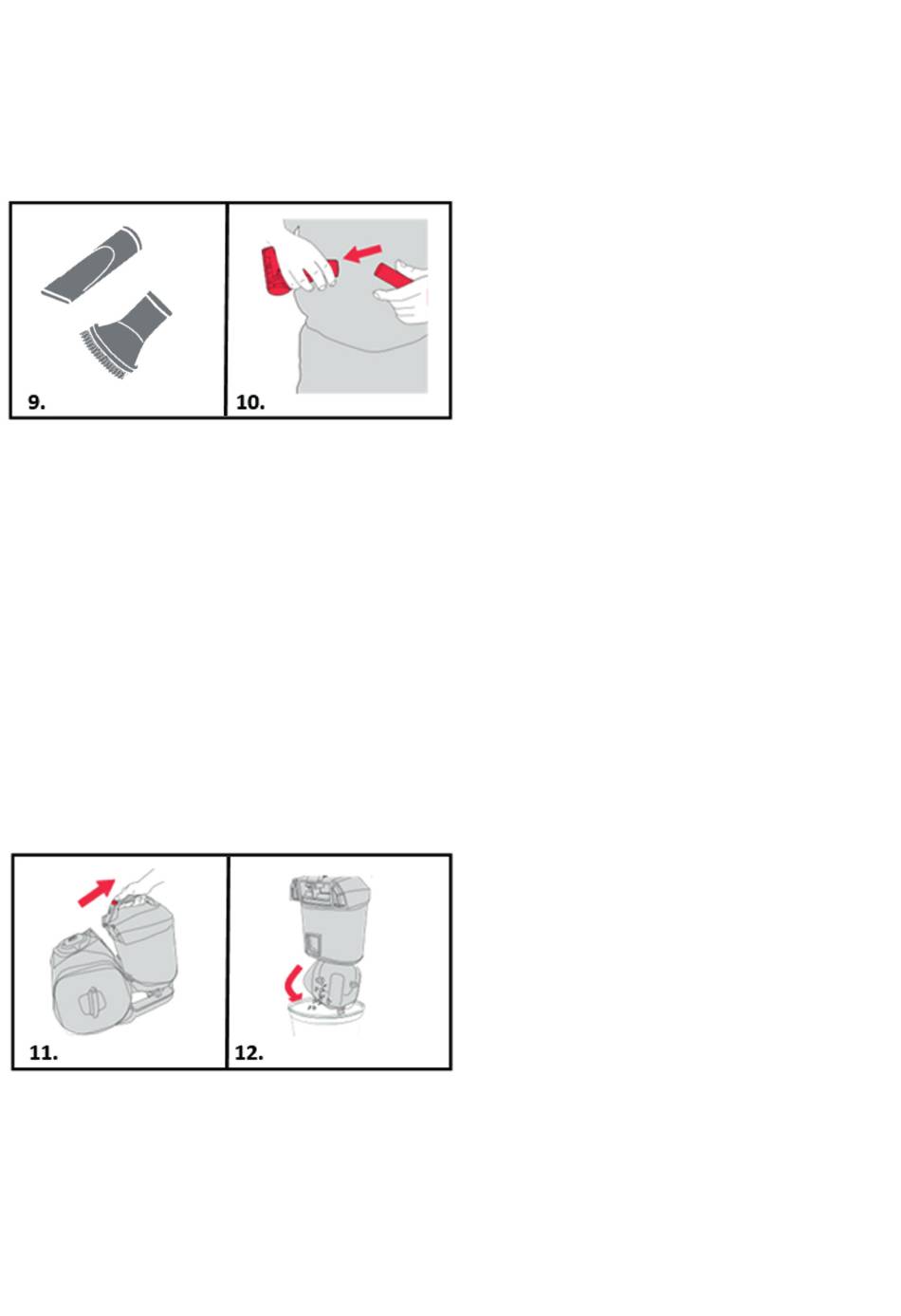 9.

10.

11.

12.