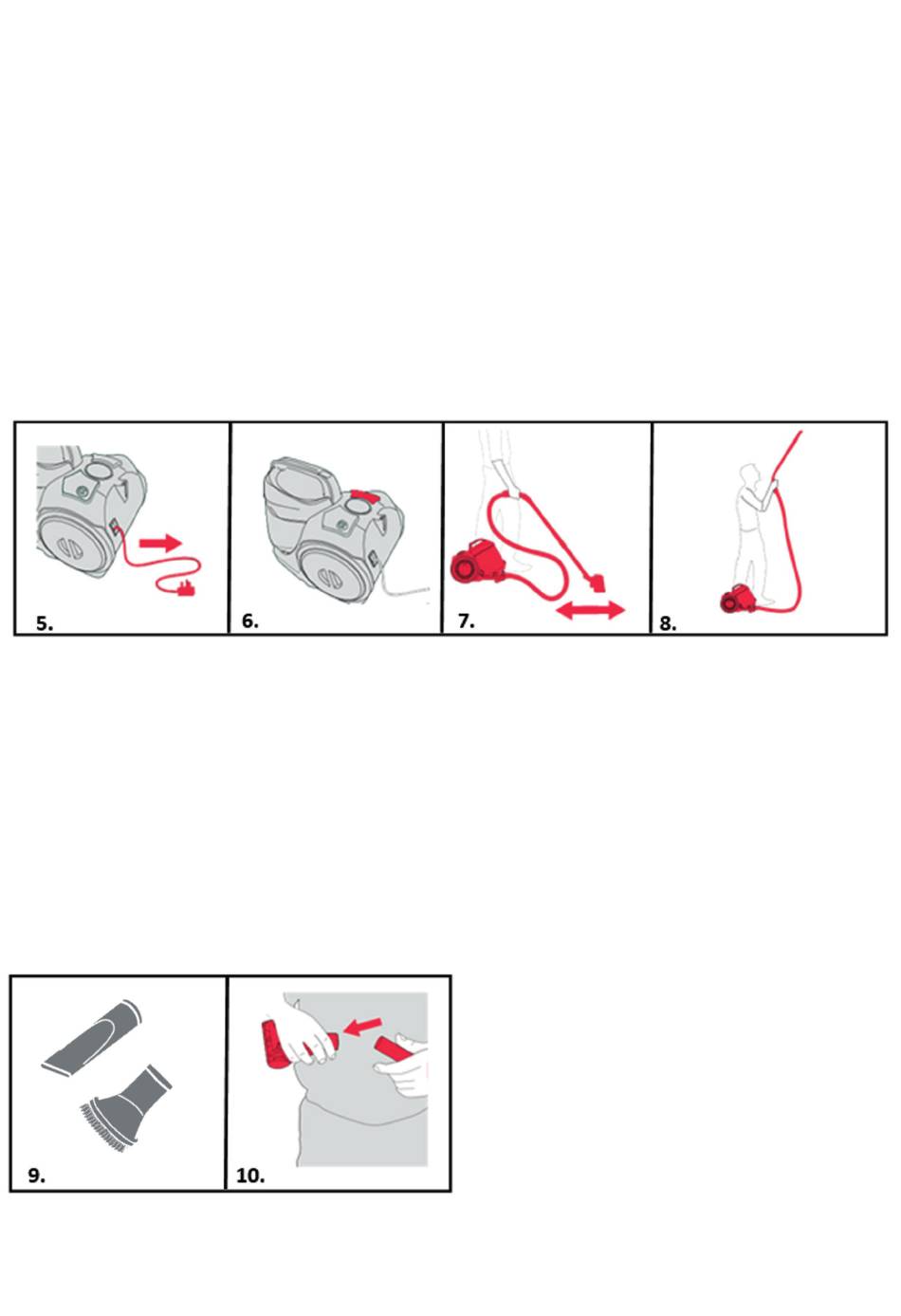 5.

6.

7.

8.

9.

10.