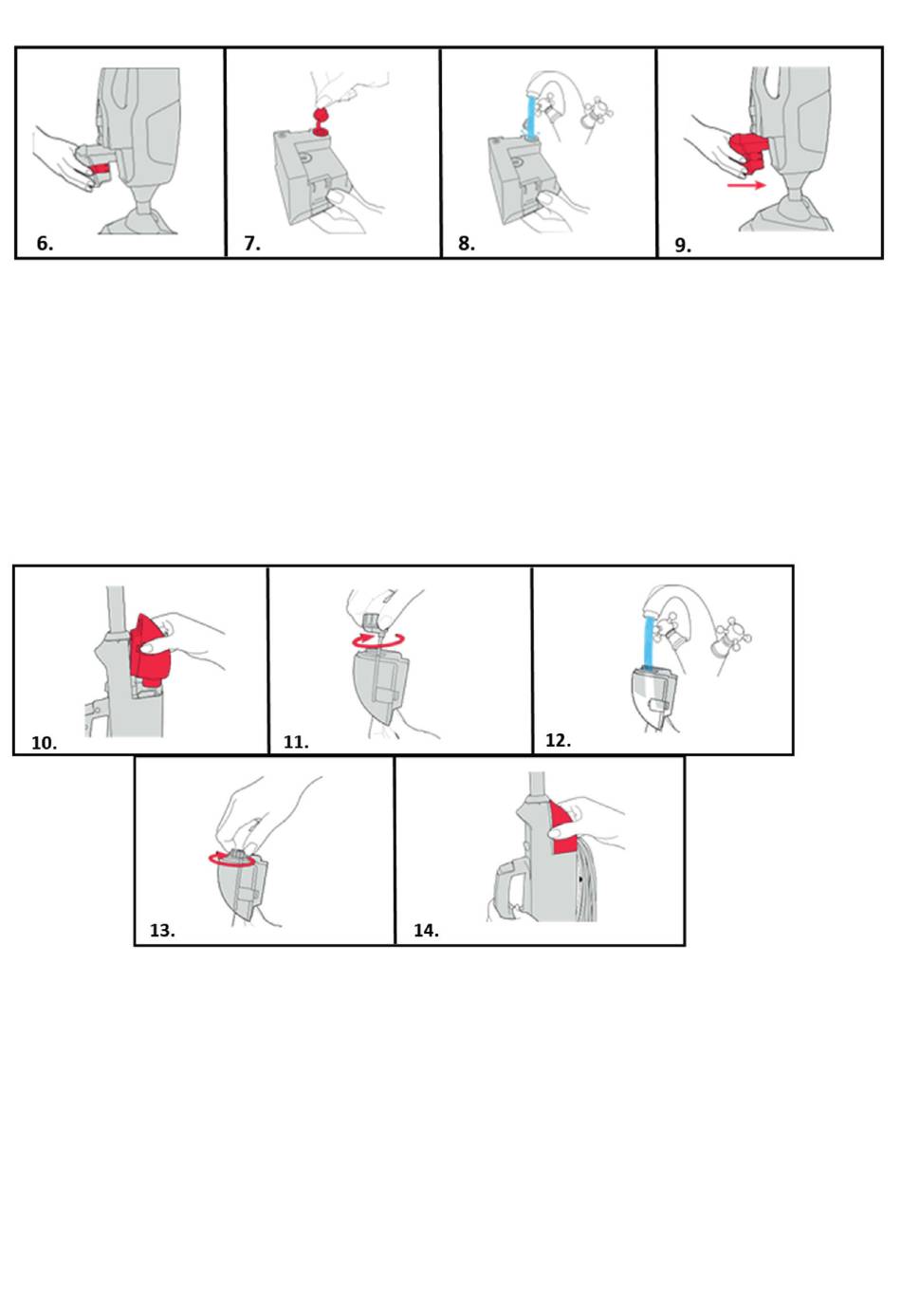 6.

7.

8.

9.

10.

11.

12.

13.

14.