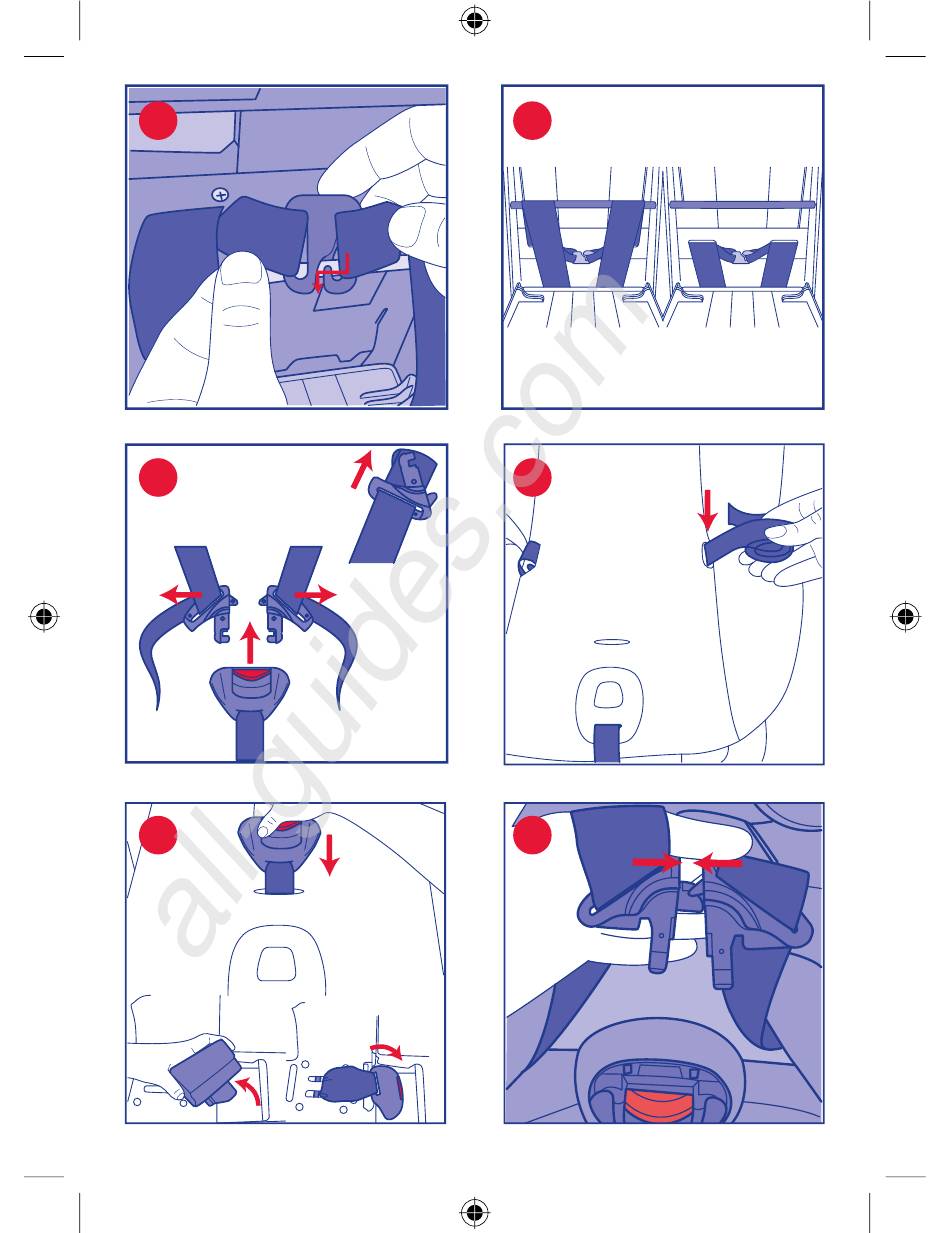 allguides.com