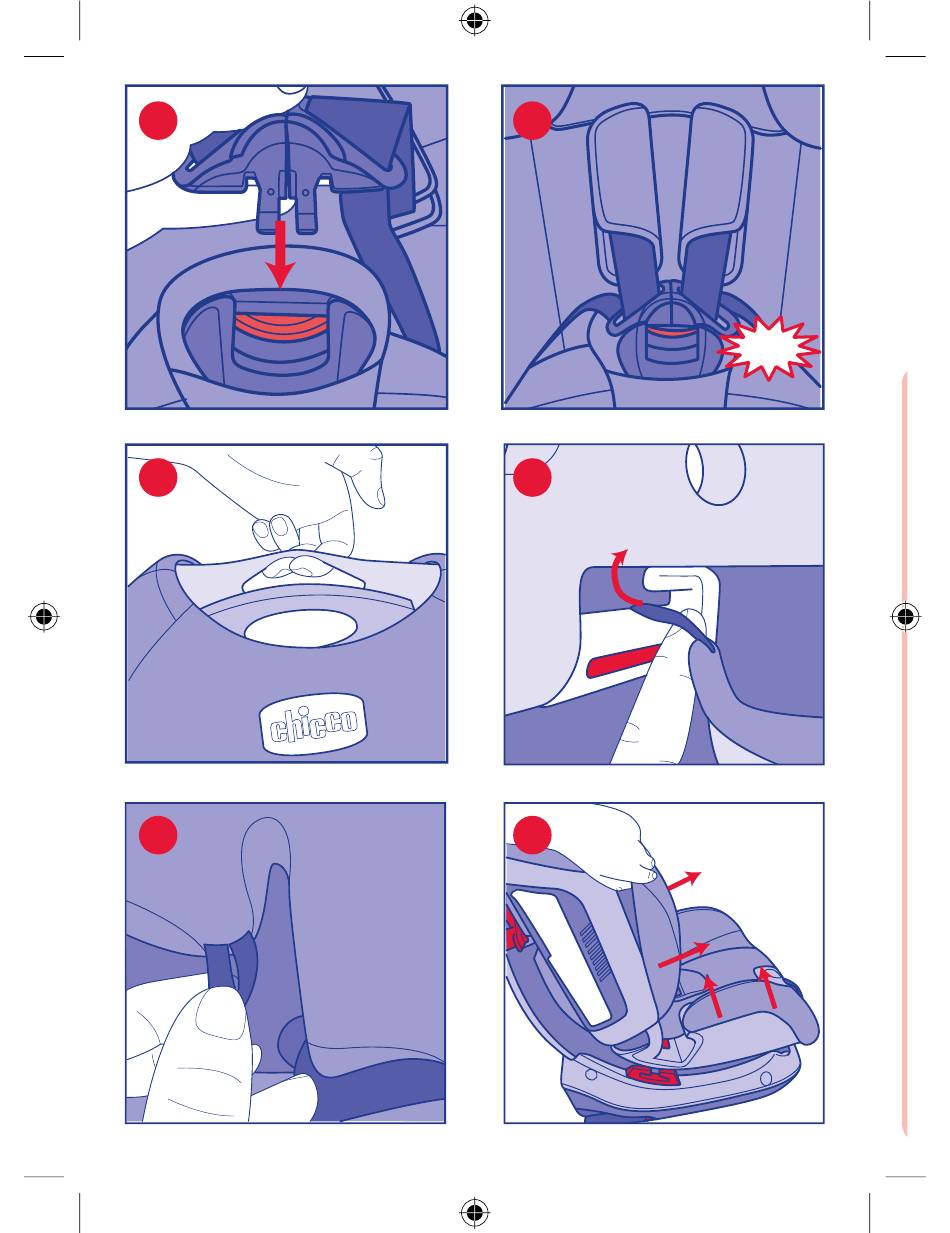 chicco