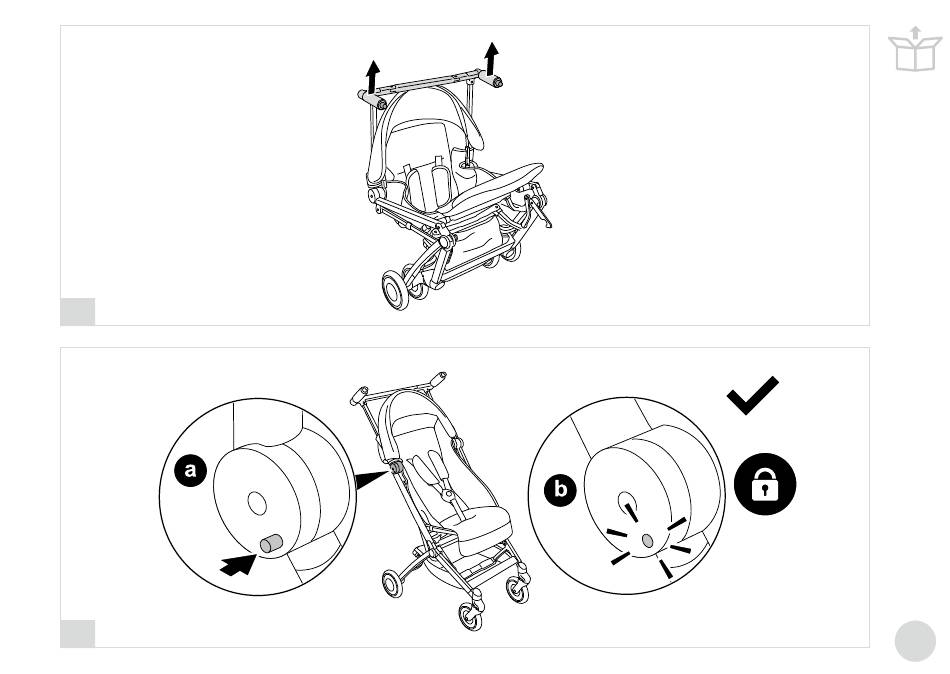 a

b