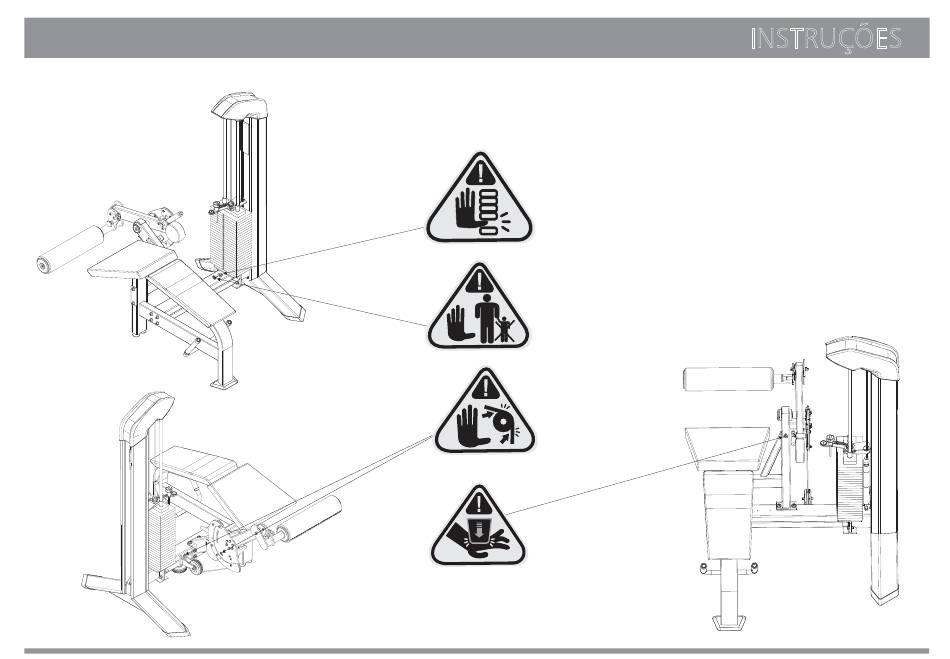 INSTRUÇÕES