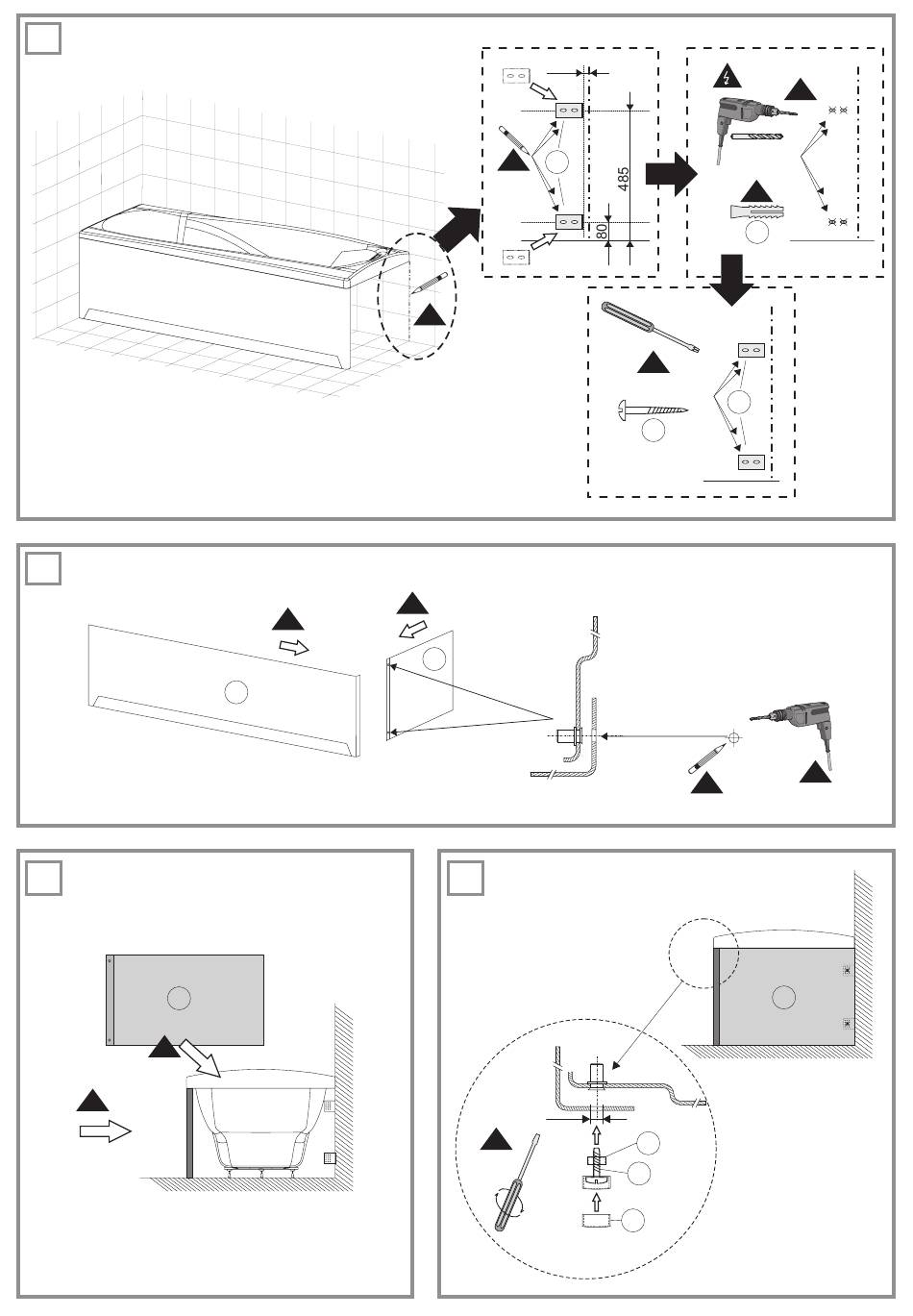 485
80