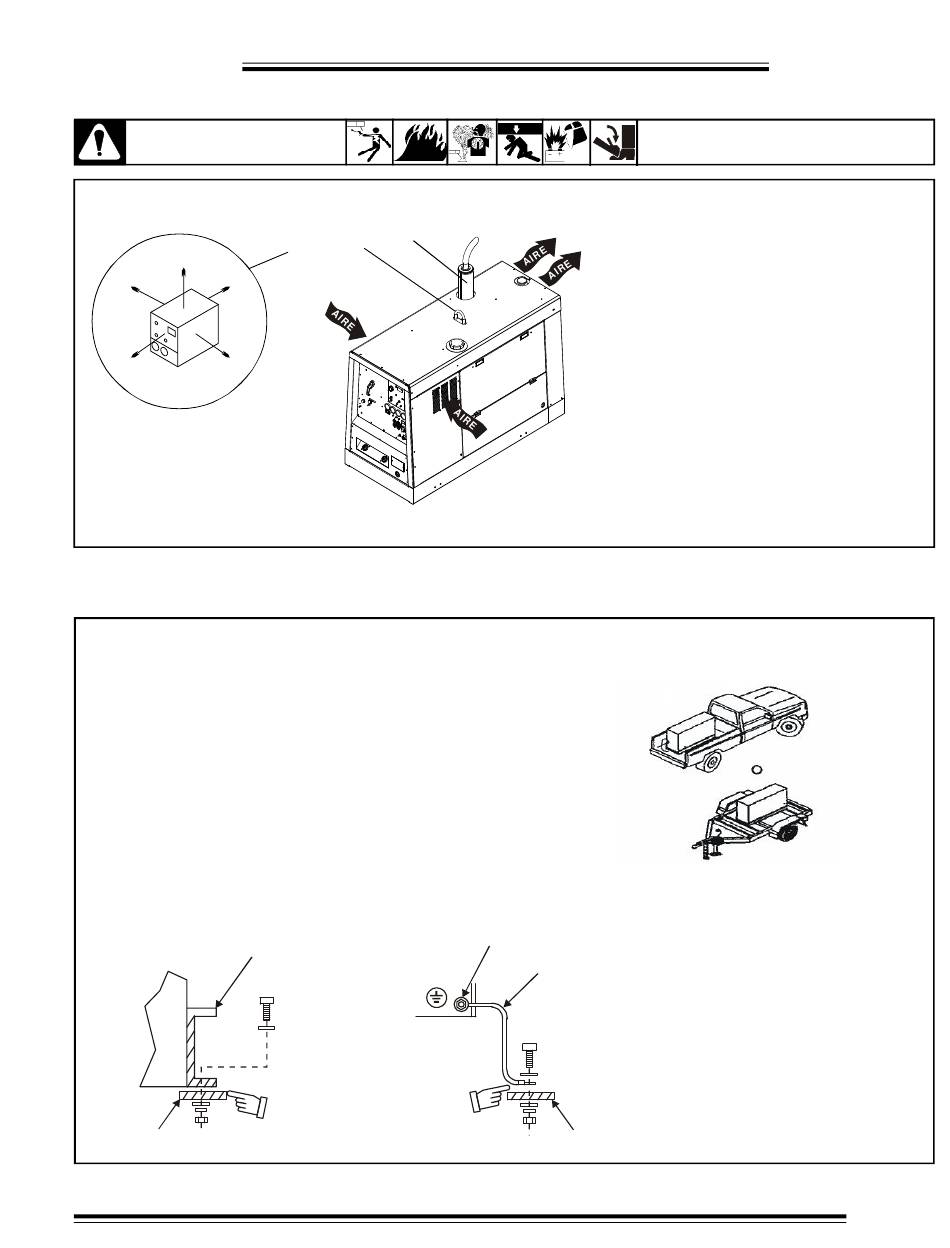 AIRE

AIRE

AIRE

AIRE