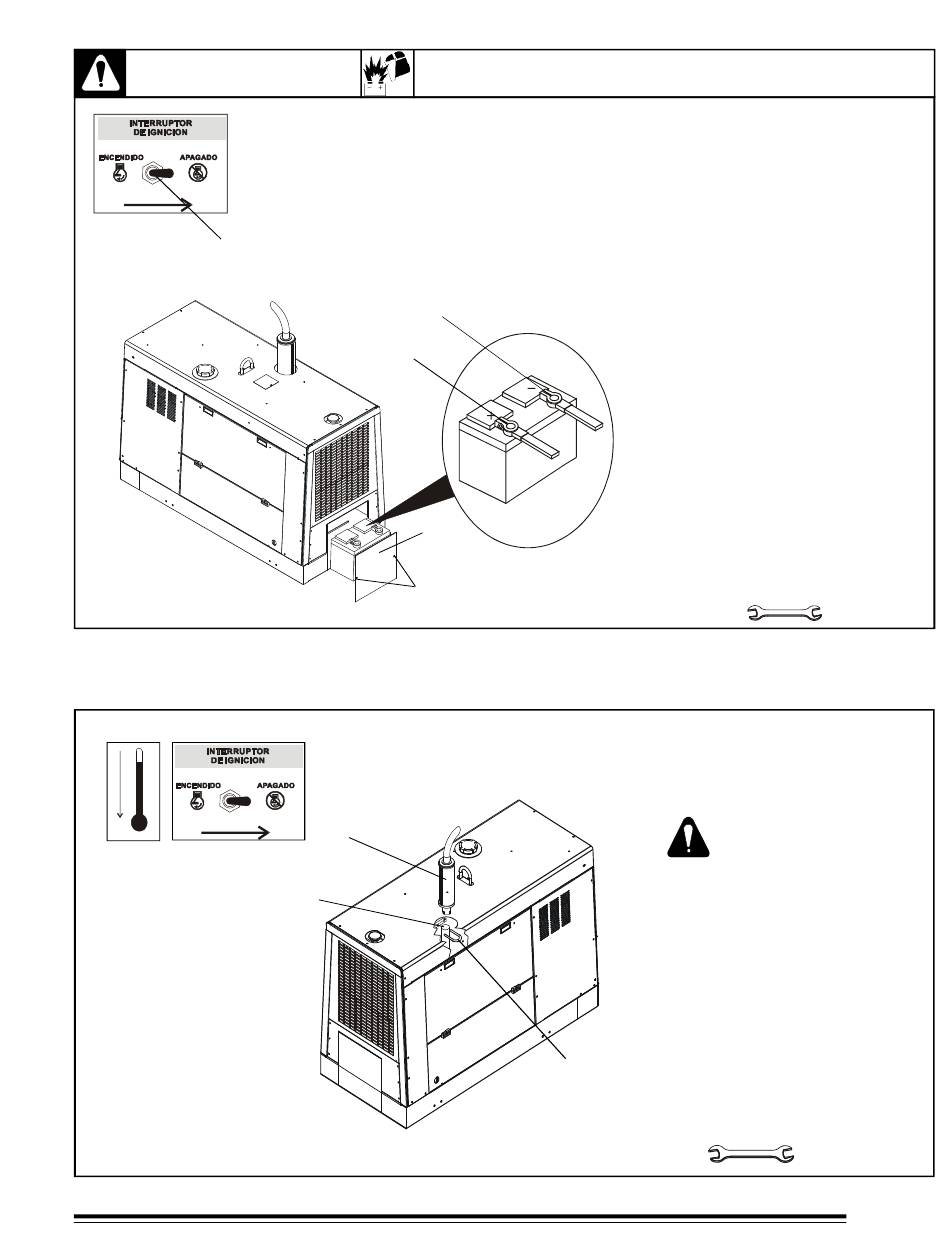 INTERRUPTOR DE IGNICION

ENCENDIDO APAGADO

INTERRUPTOR DE IGNICION

ENCENDIDO APAGADO