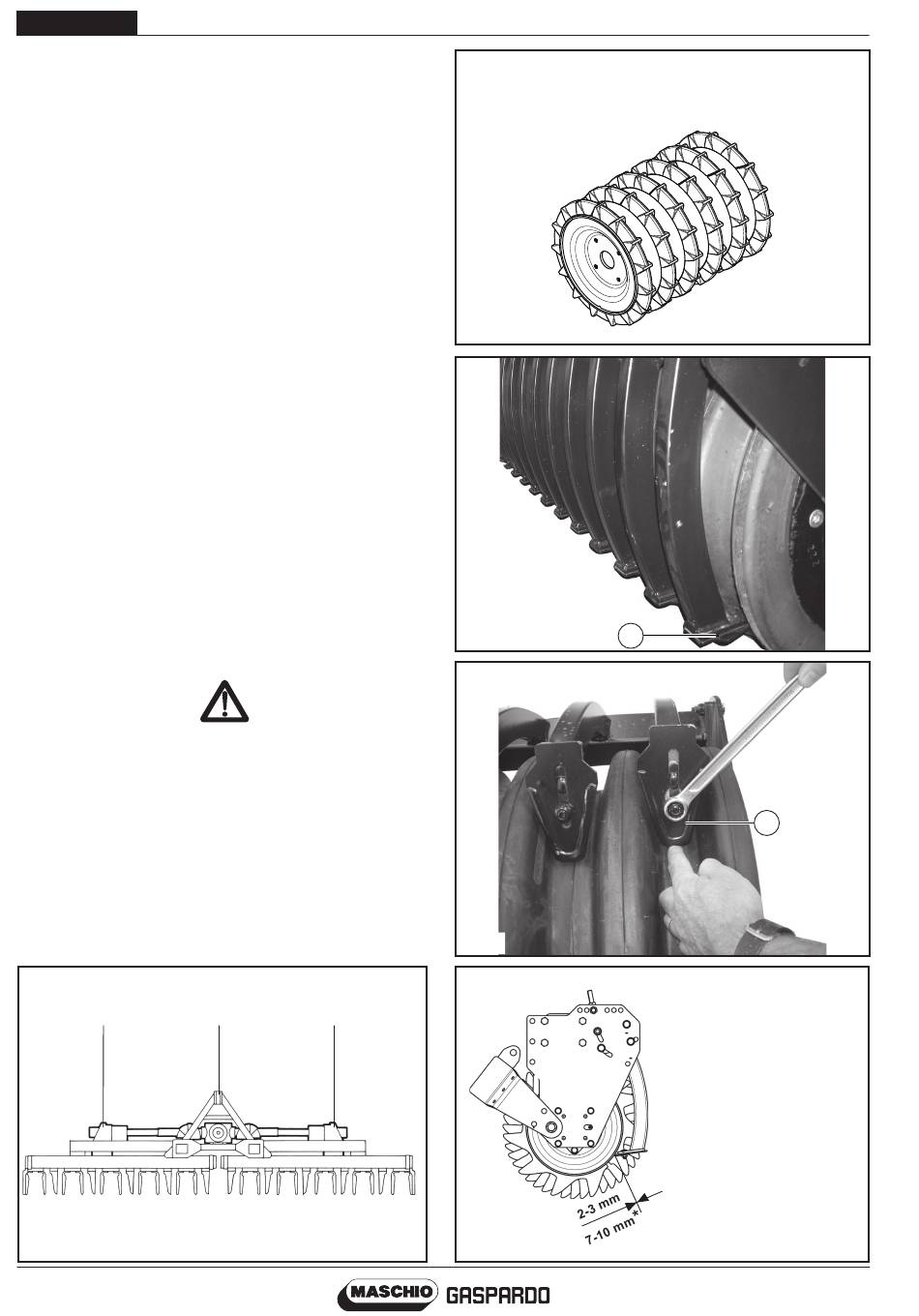 2-3 mm
7-10 mm
*

MASCHIO GASPARDO