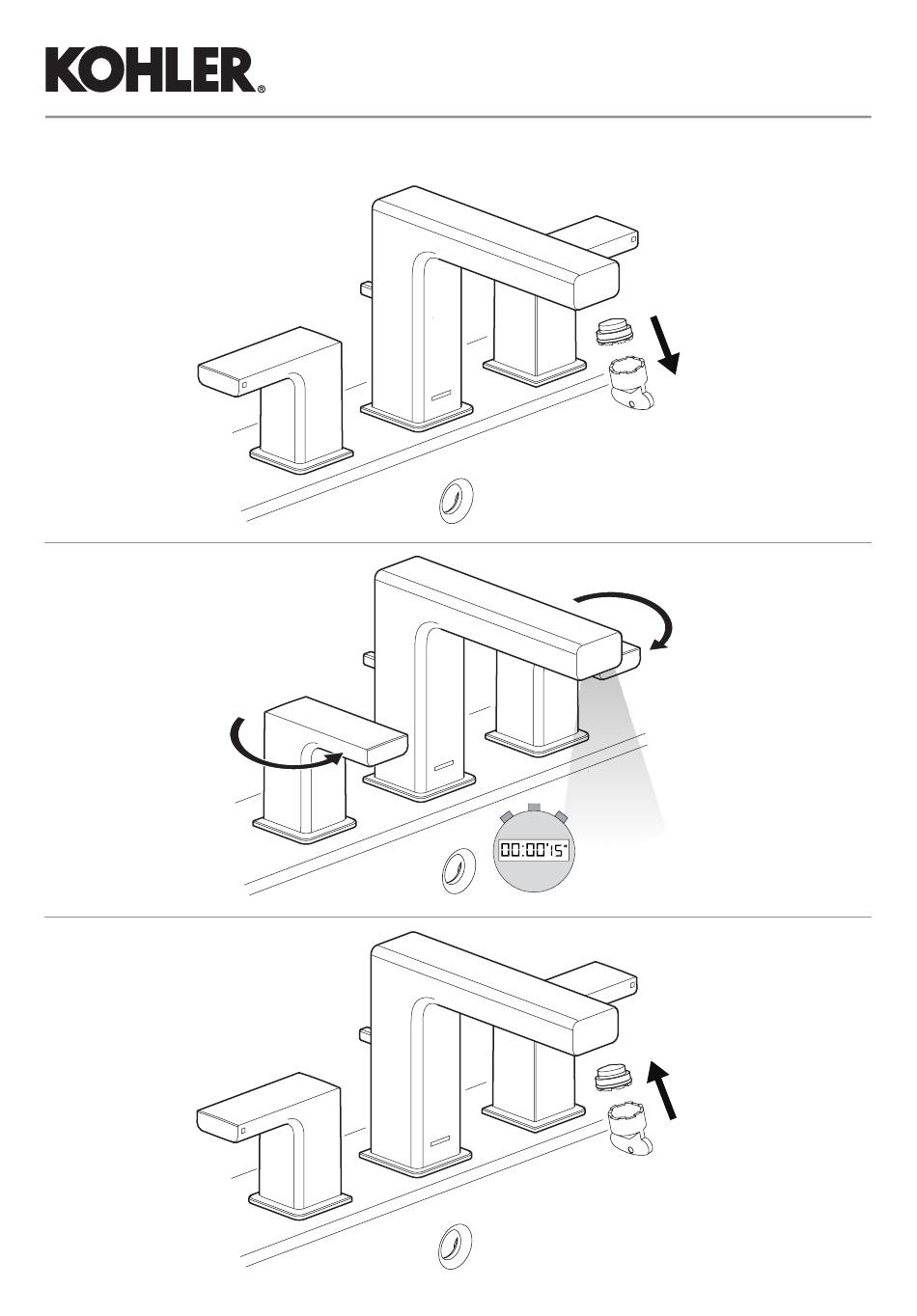 KOHLER®

00:00'15"