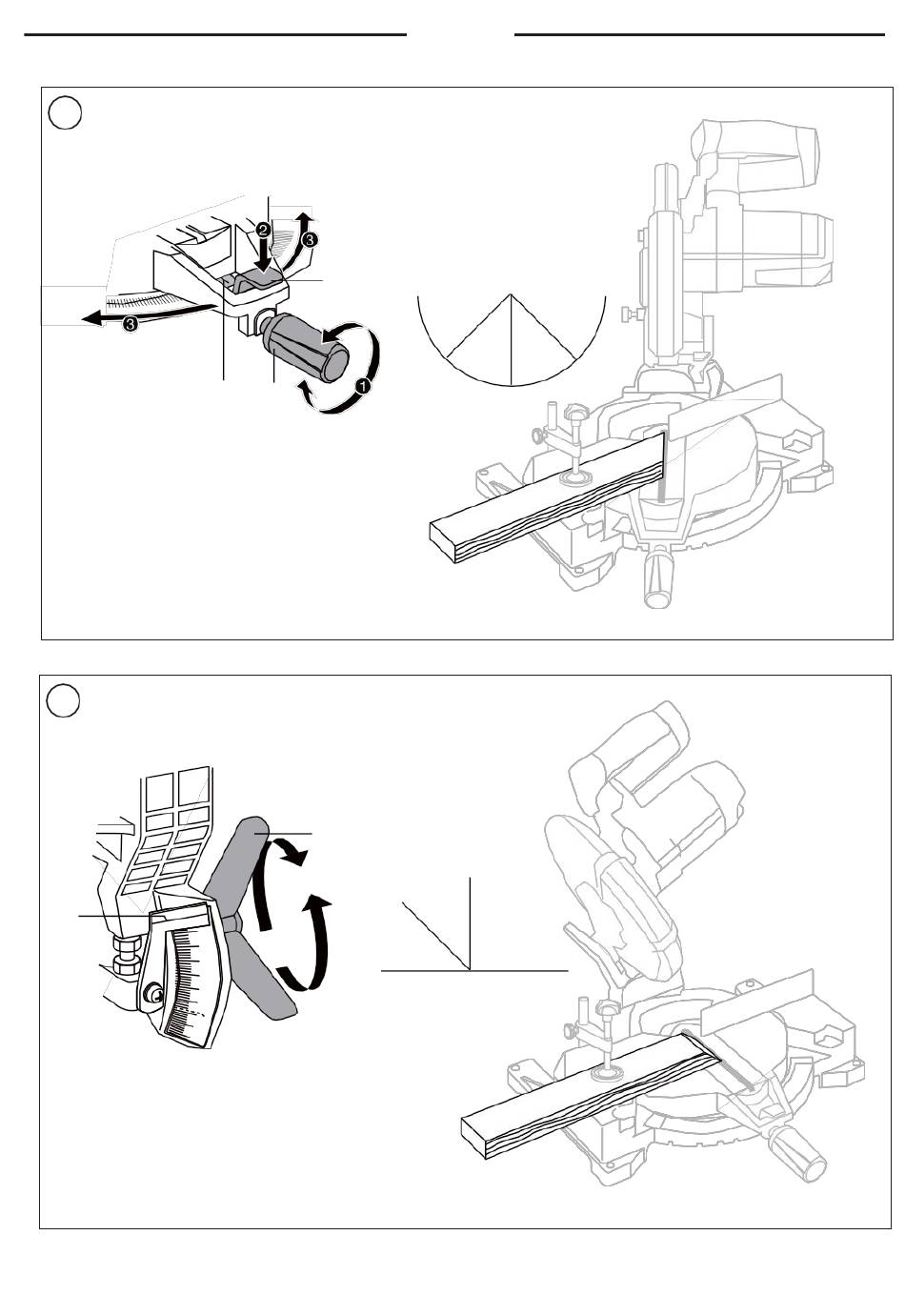 2
3
3
1