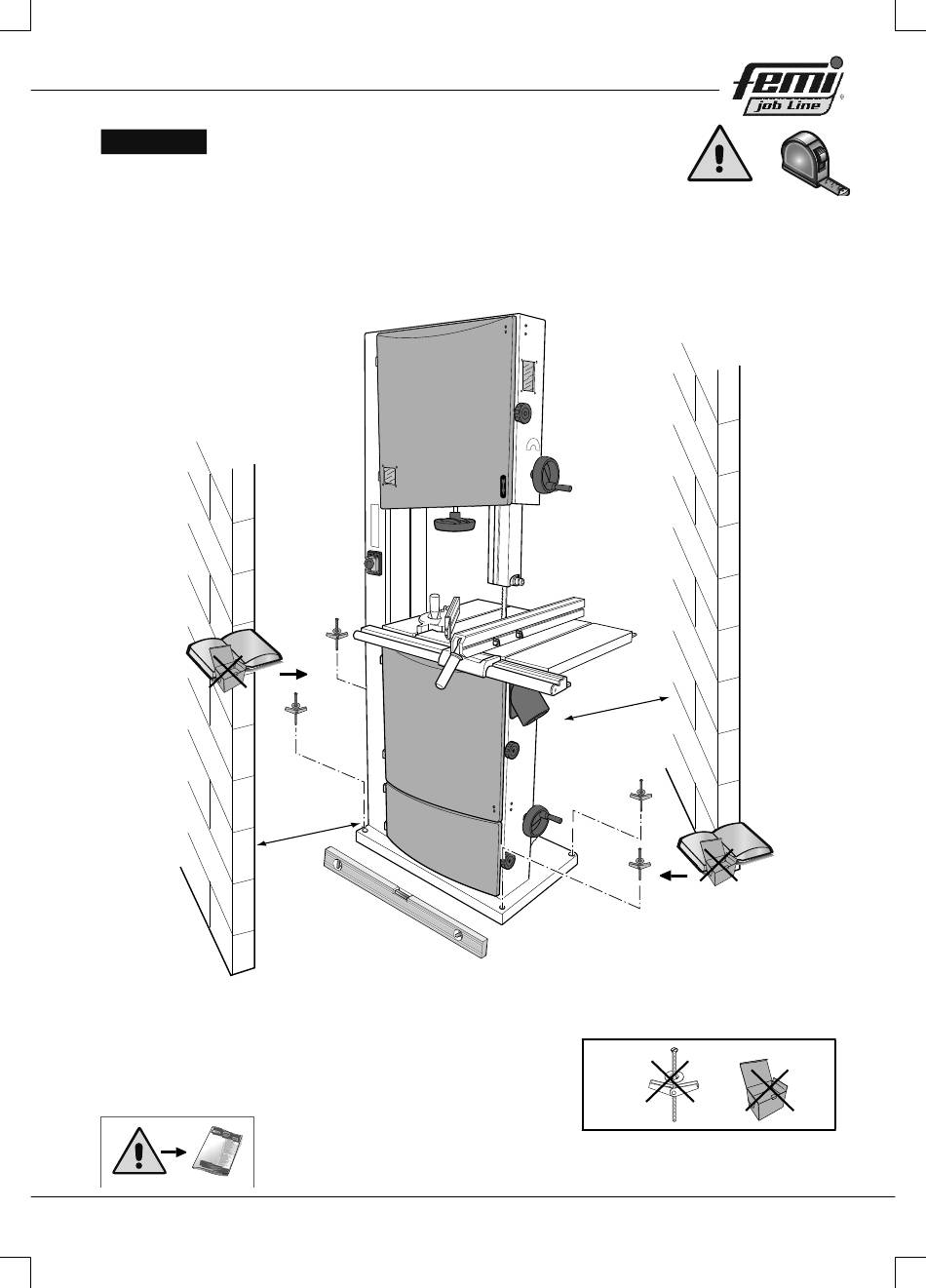 femi
job Line