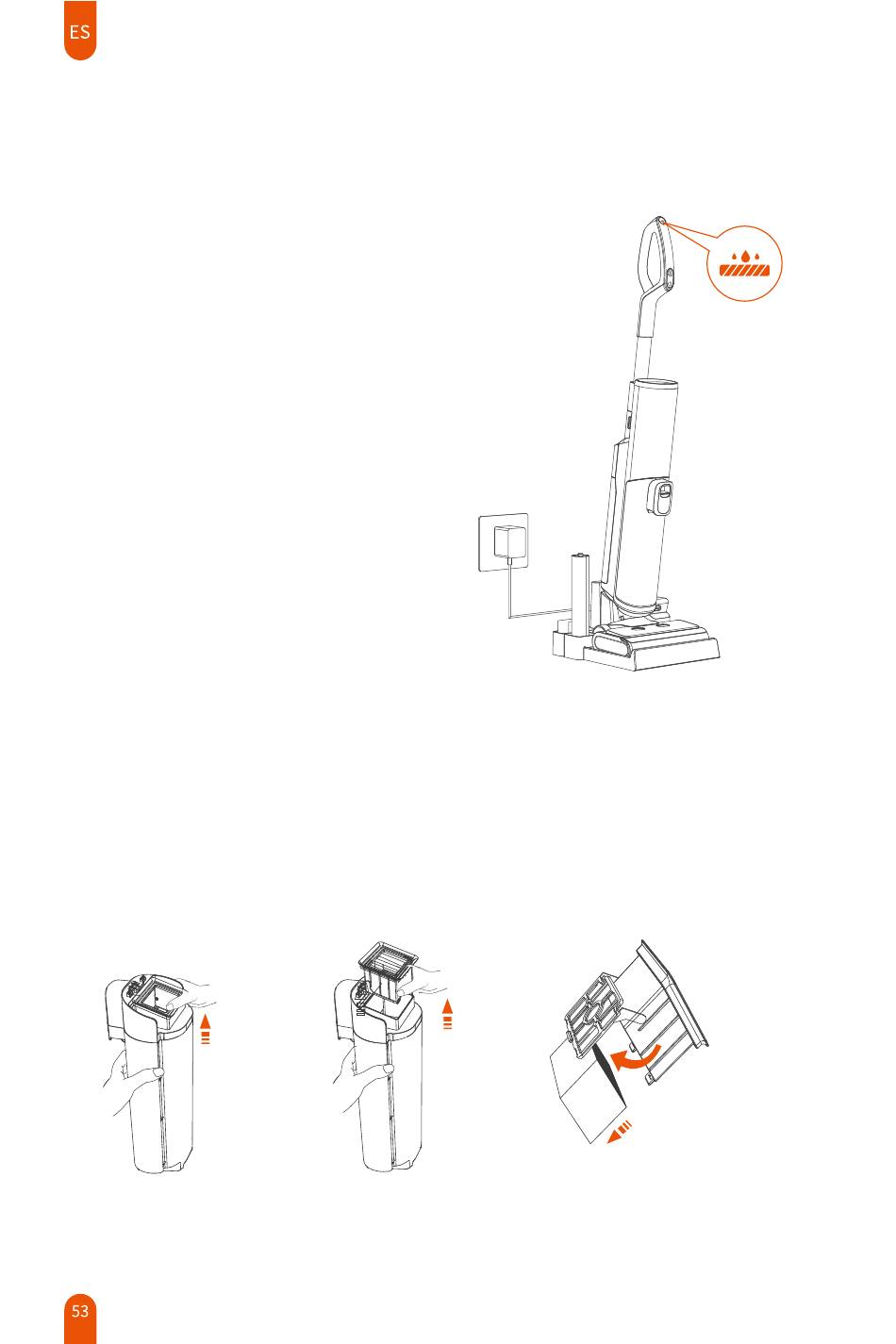 ES

53