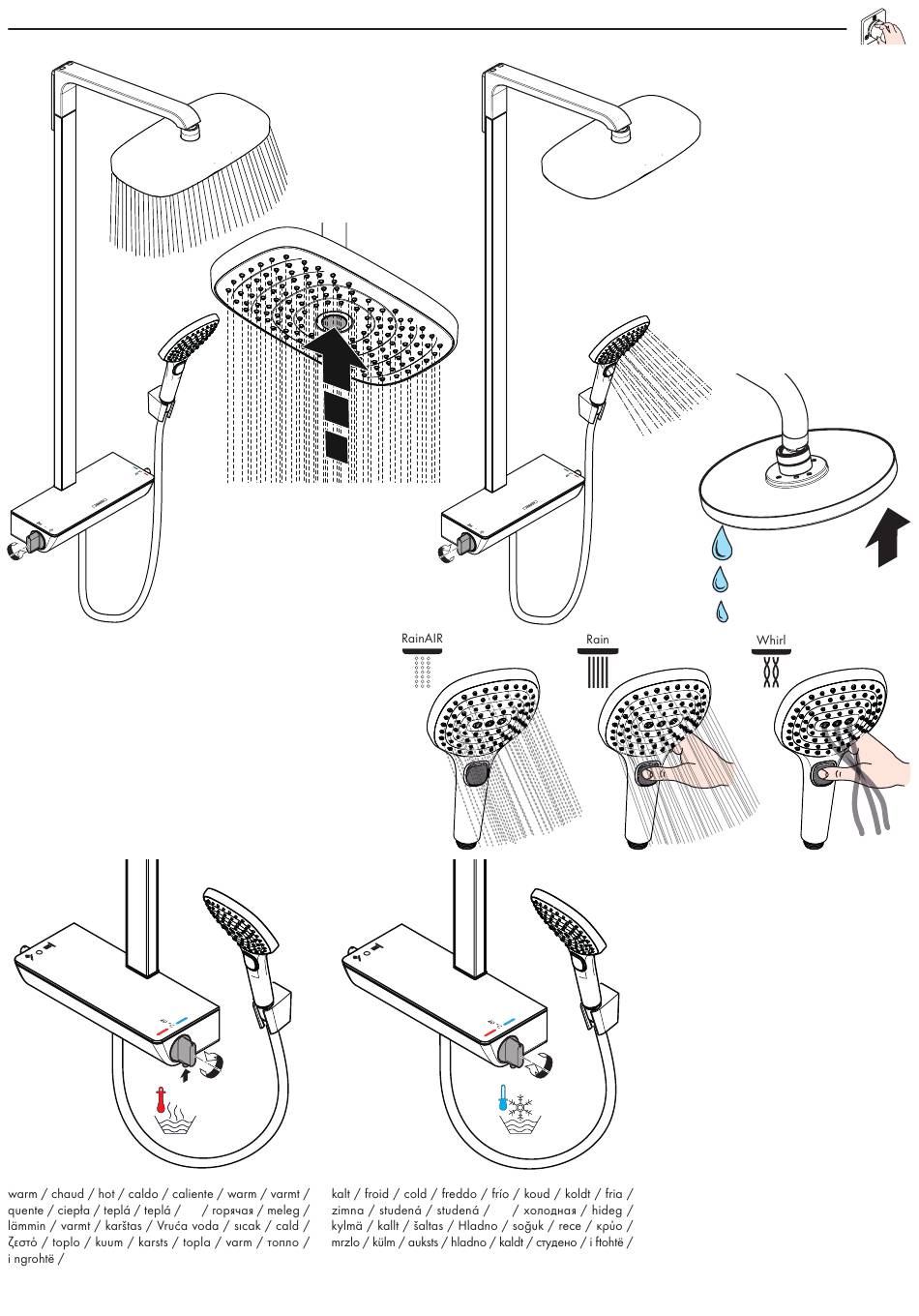 RainAIR

Rain

Whirl

warm / chaud / hot / caldo / caliente / warm / varmt / quente / ciepła / teplá / teplá / / горячая / meleg / lämmin / varmt / karštas / Vruća voda / sıcak / cald / ζεστό / toplo / kuum / karsts / topla / varm / топло / i ngrohtë /

kalt / froid / cold / freddo / frío / koud / koldt / fria / zimna / studená / studená / / холодная / hideg / kylmä / kallt / šaltas / Hladno / soğuk / rece / κρύο / mrzlo / külm / auksts / hladno / kaldt / студено / i ftohtë /