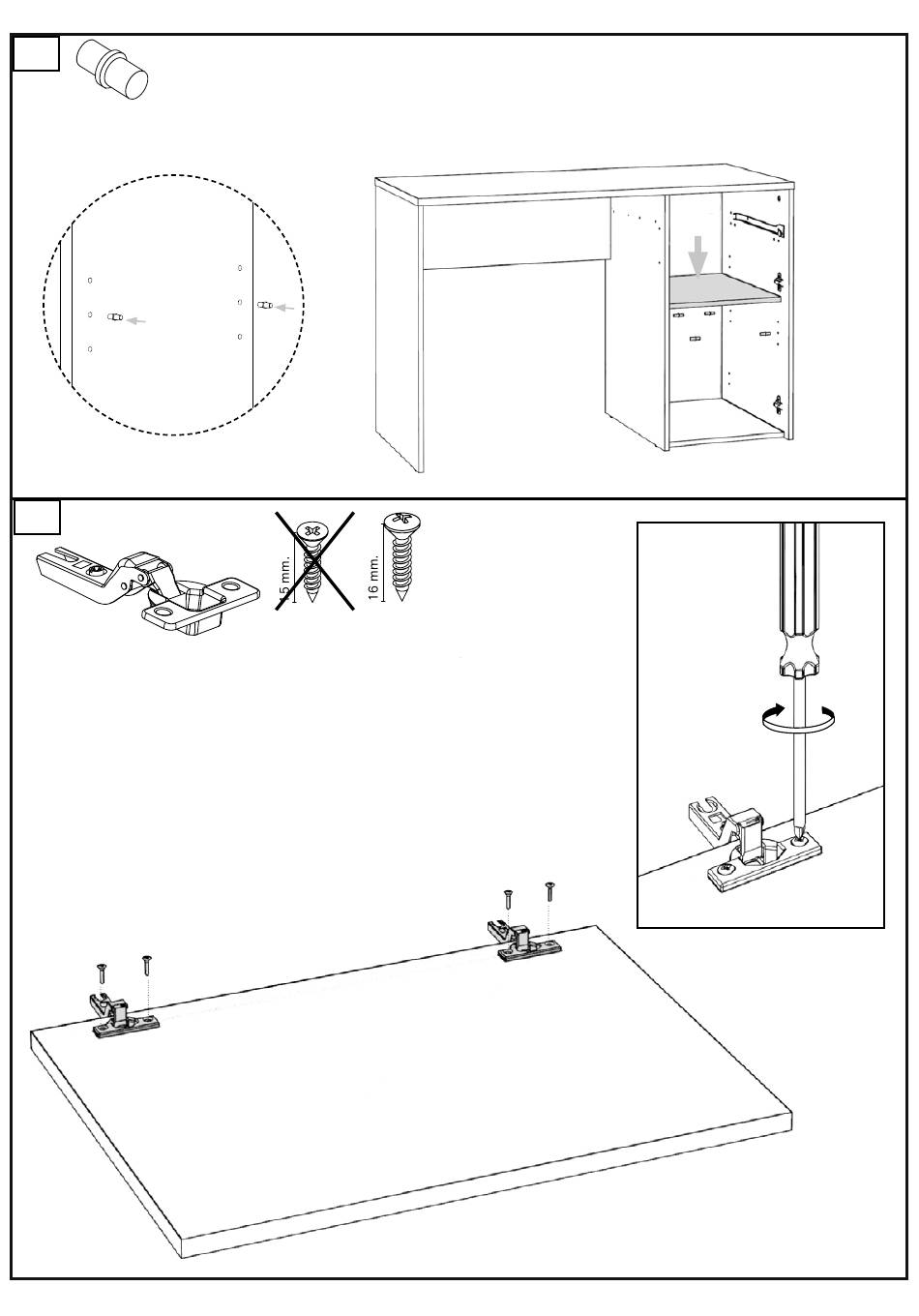 15 mm.

16 mm.