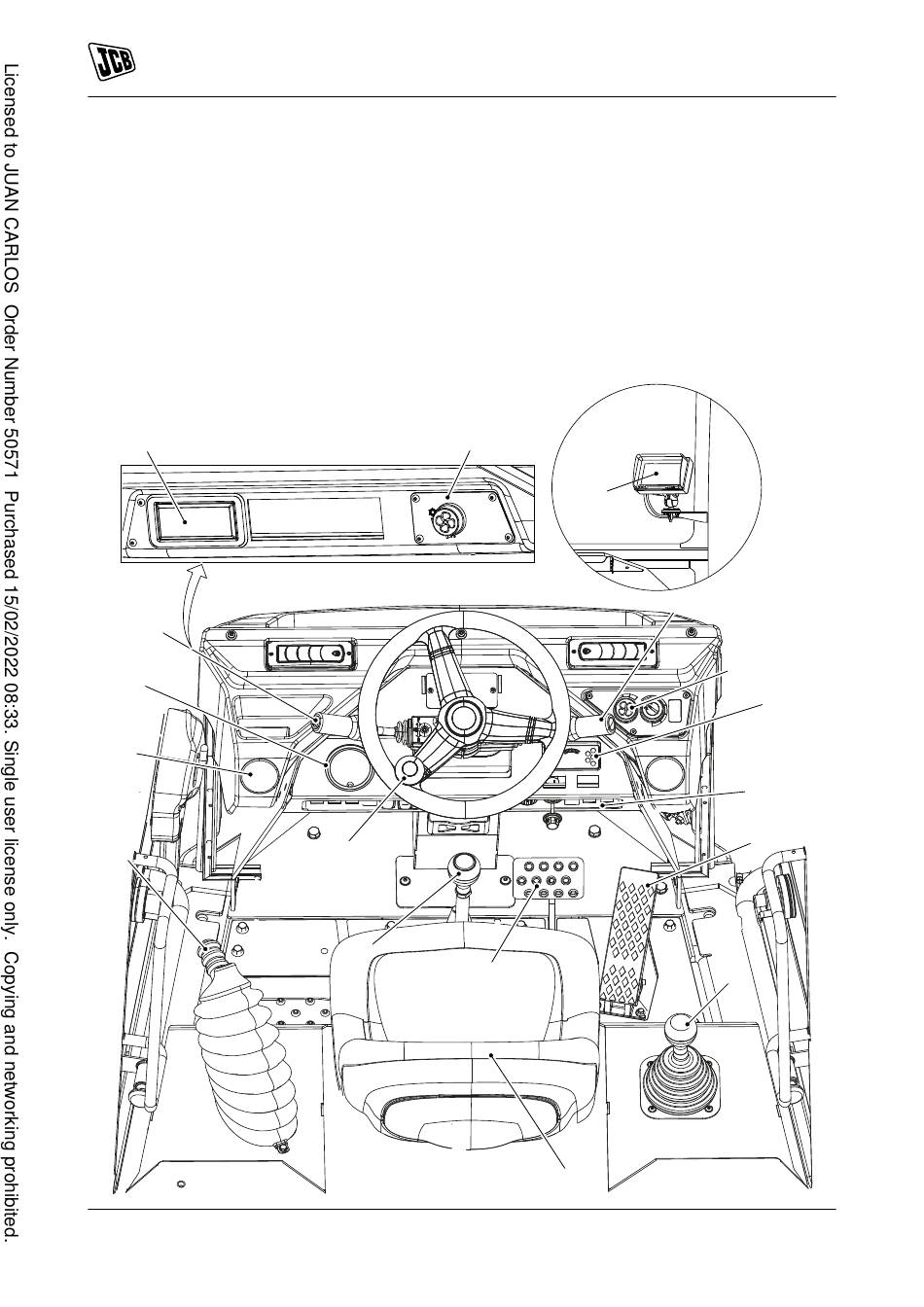 JCB

Licensed to JUAN CARLOS Order Number 50571 Purchased 15/02/2022 08:33. Single user license only. Copying and networking prohibited.