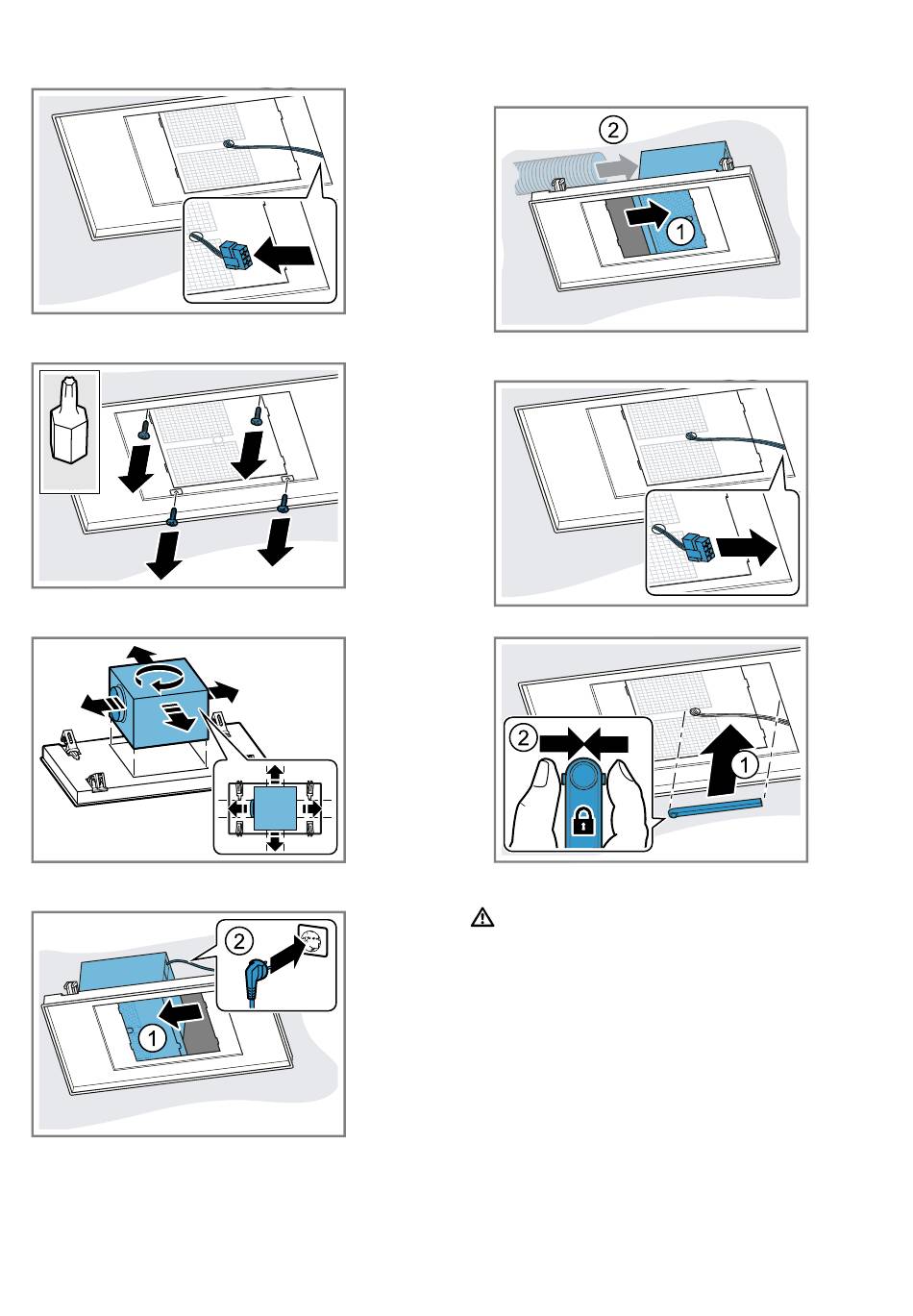 ②
①

②
①

②
①