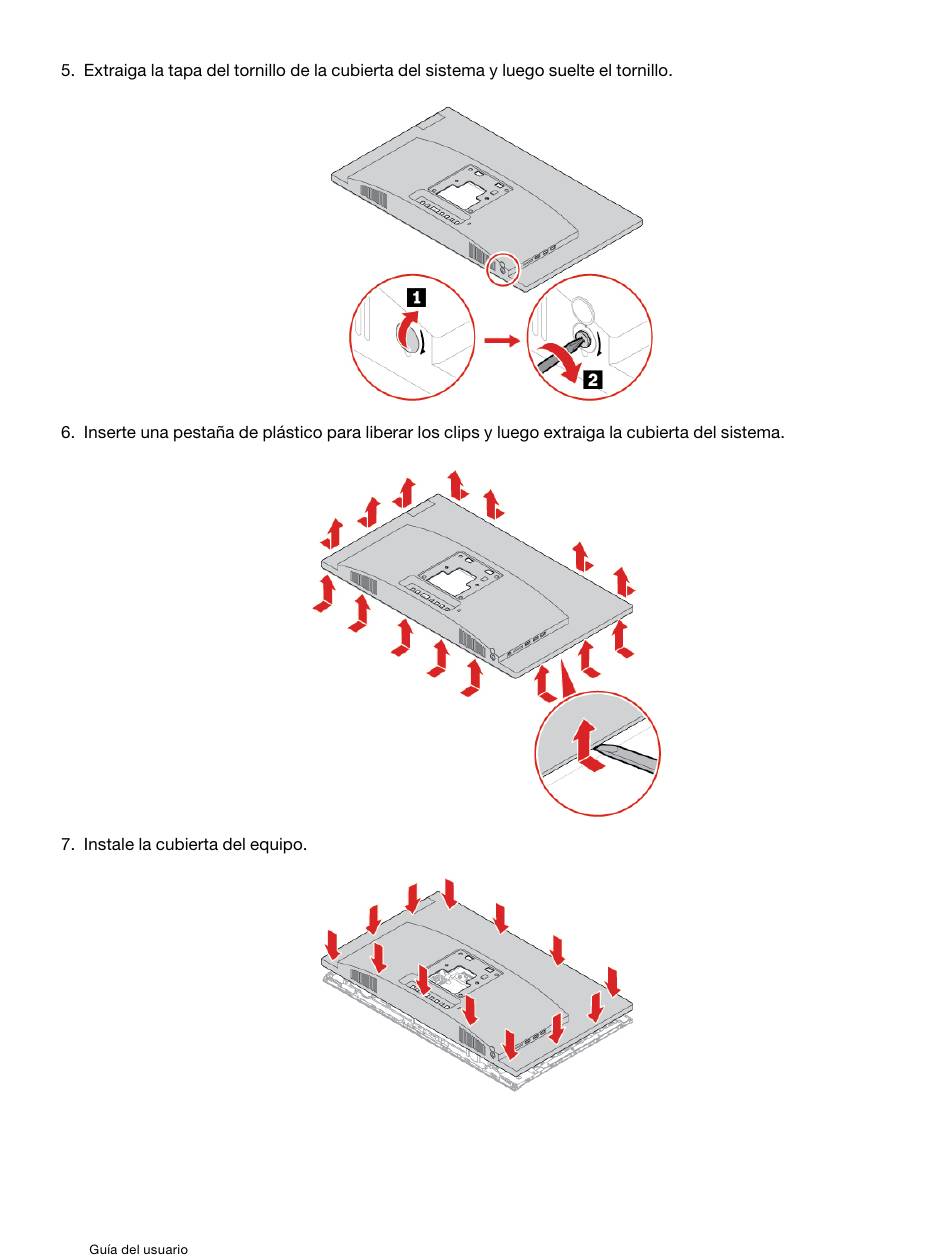 5. Extraiga la tapa del tornillo de la cubierta del sistema y luego suelte el tornillo.

1

2

6. Inserte una pestaña de plástico para liberar los clips y luego extraiga la cubierta del sistema.

7. Instale la cubierta del equipo.

Guía del usuario