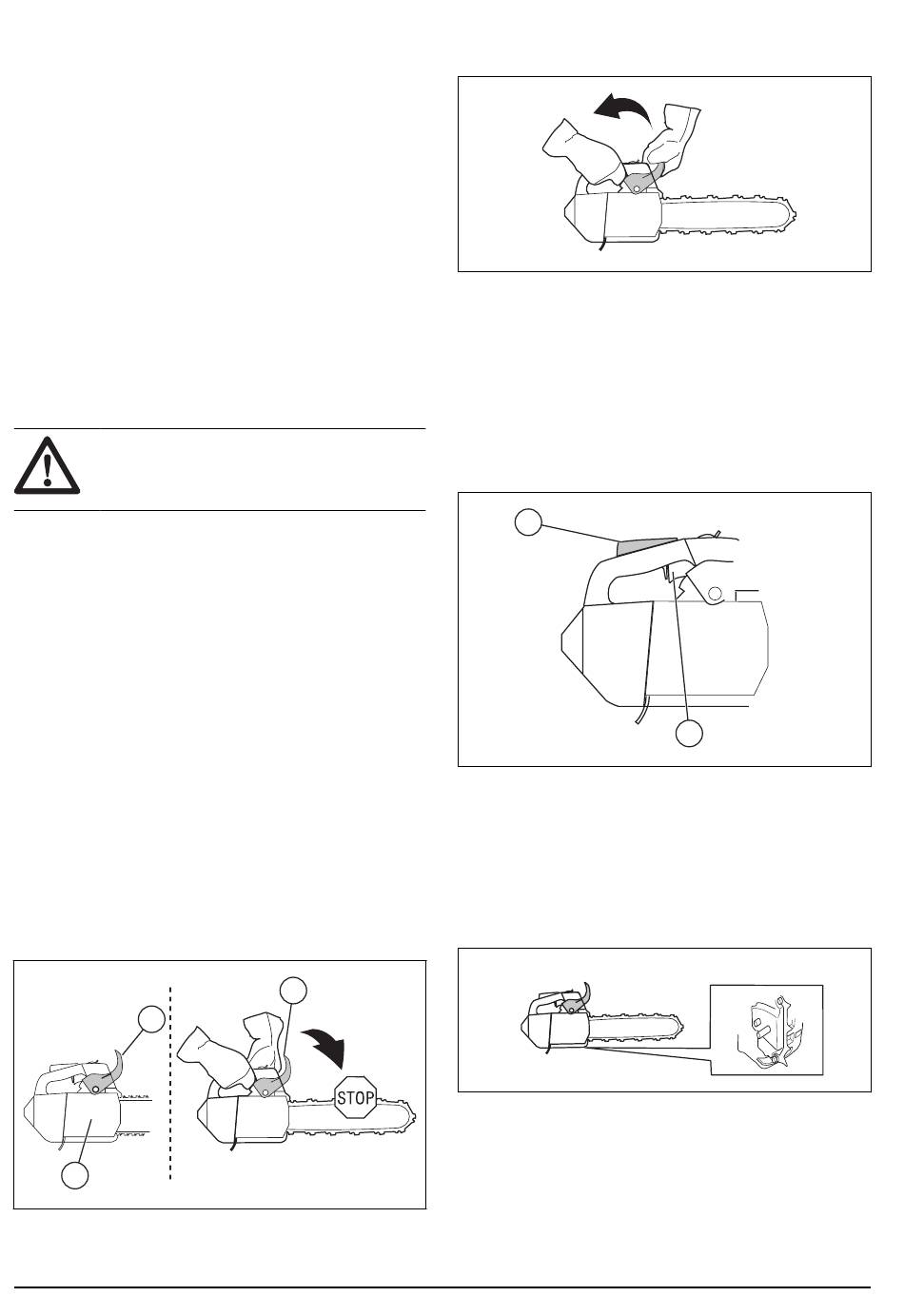 STOP