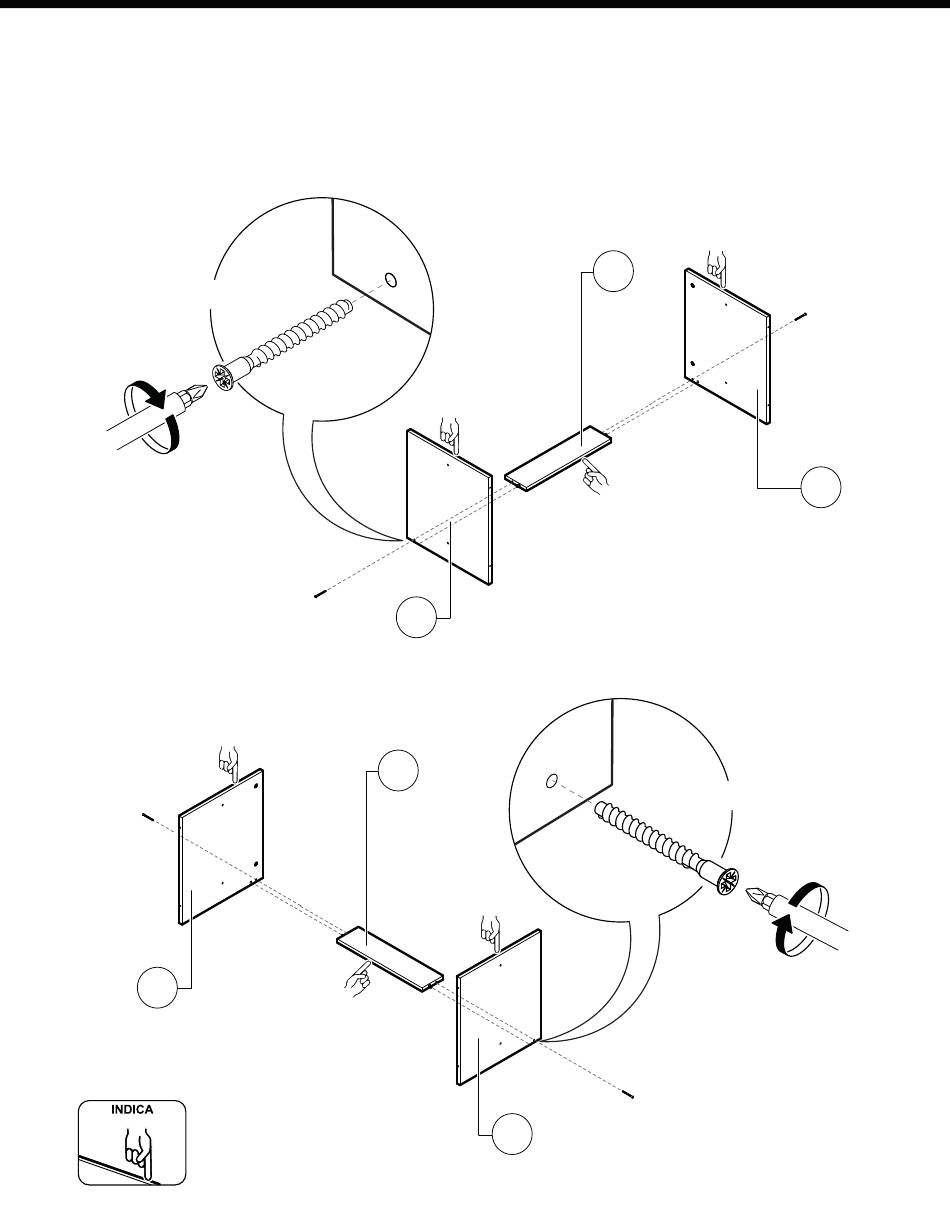 INDICA