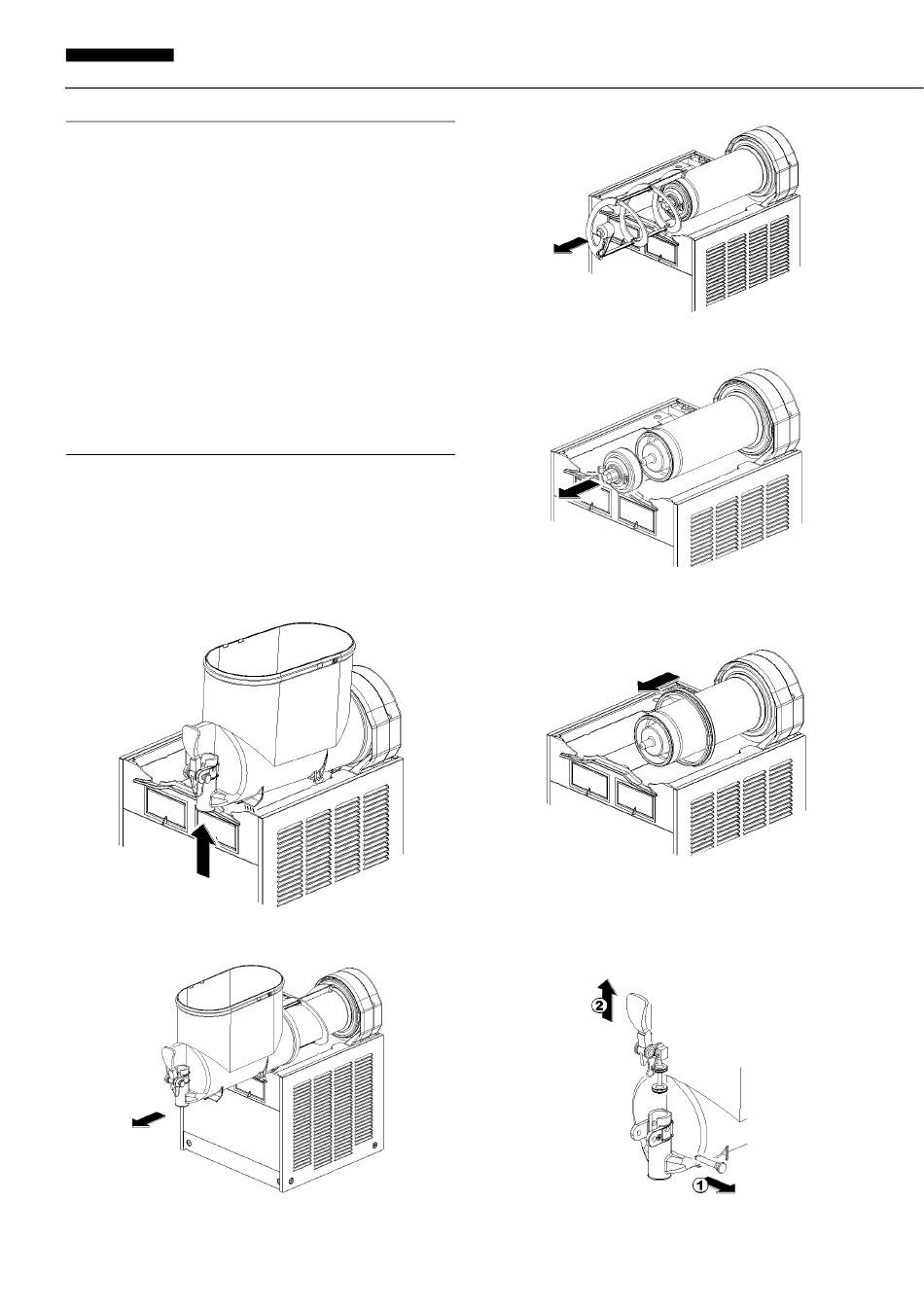 2

1