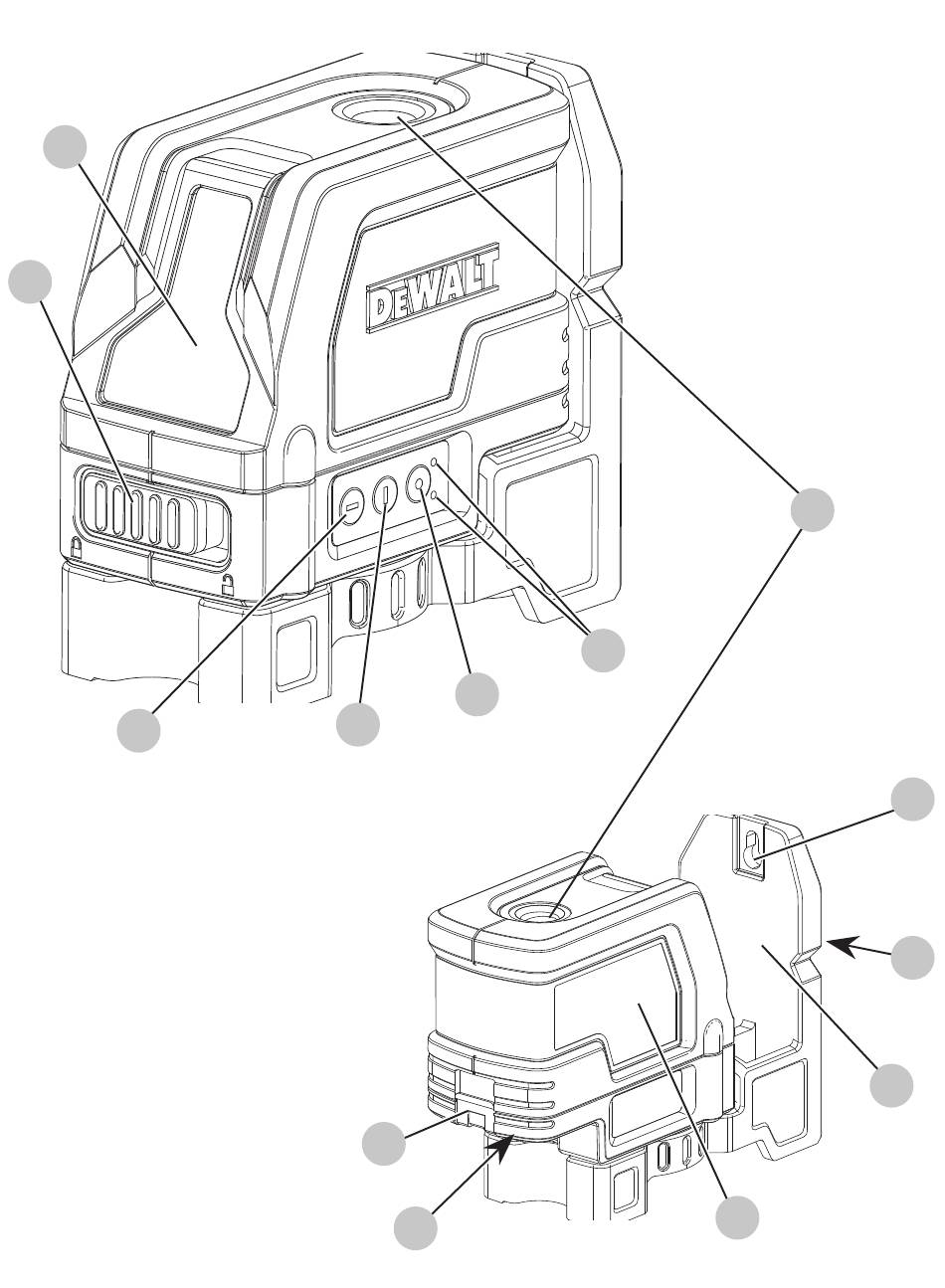 DEWALT