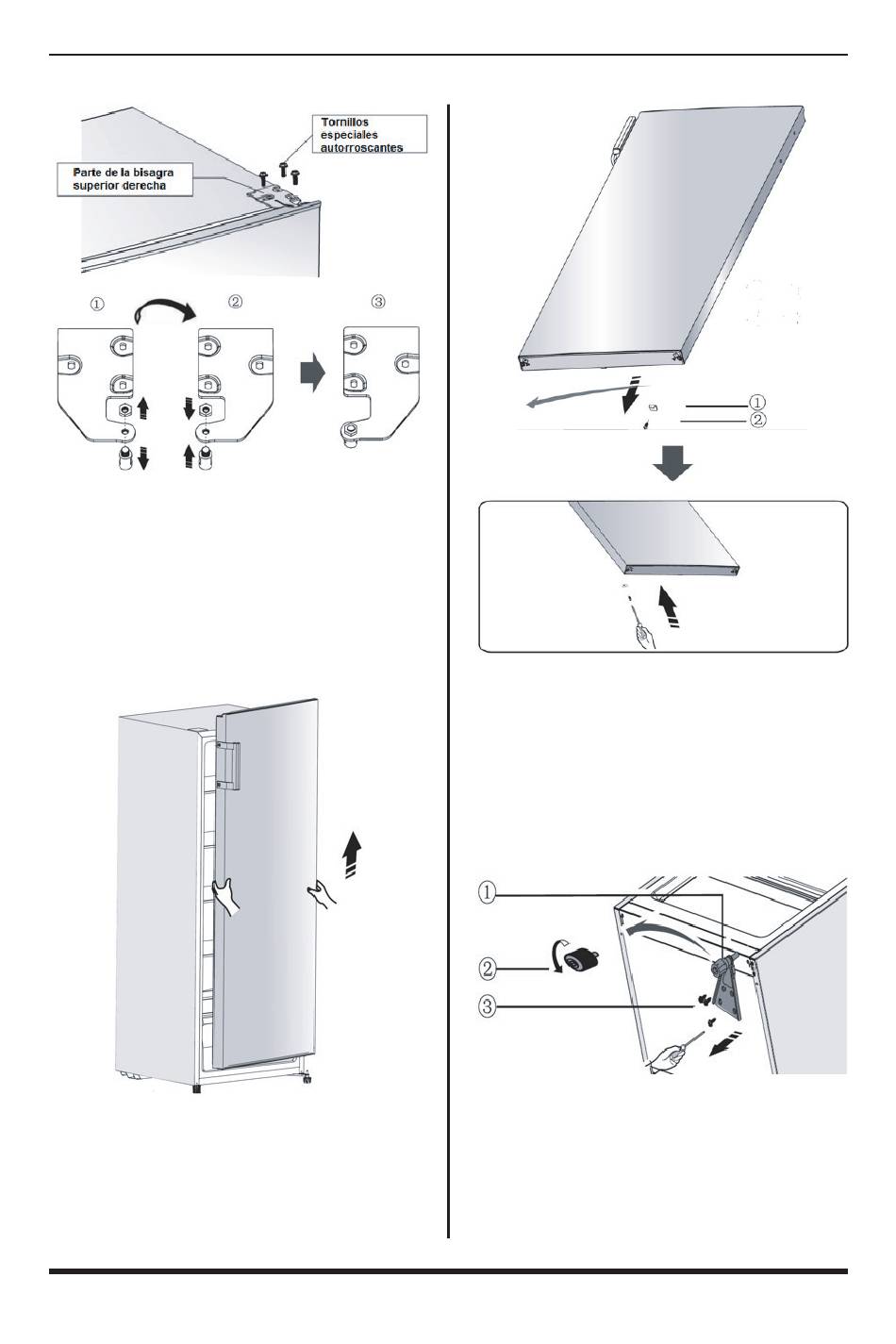 Tornillos especiales autorroscantes

Parte de la bisagra superior derecha

①

②

③

①

②

①

②

③