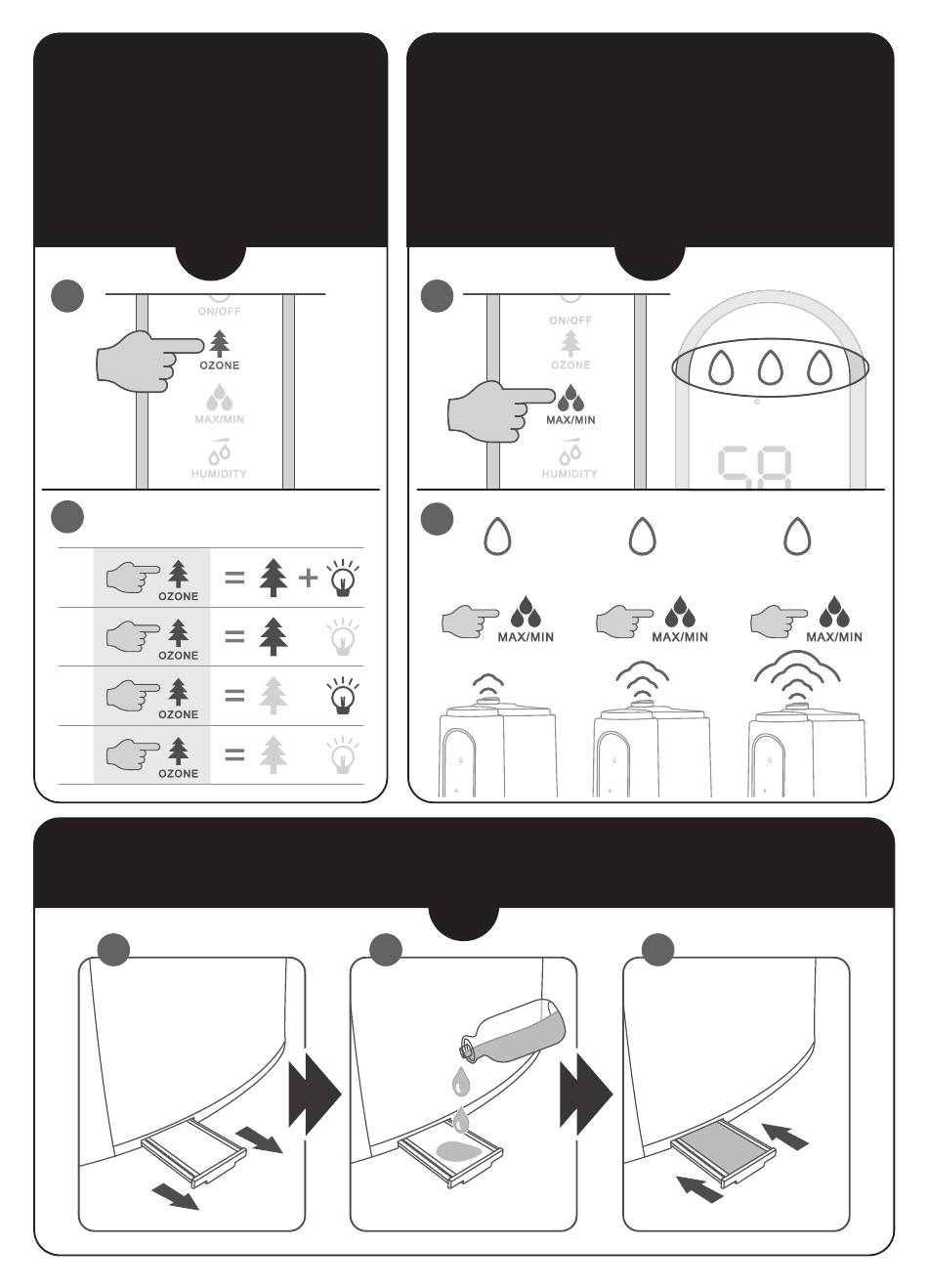 ON/OFF
OZONE
MAX/MIN
HUMIDITY

OZONE
OZONE
OZONE
OZONE

ON/OFF
OZONE
MAX/MIN
HUMIDITY

MAX/MIN
MAX/MIN
MAX/MIN