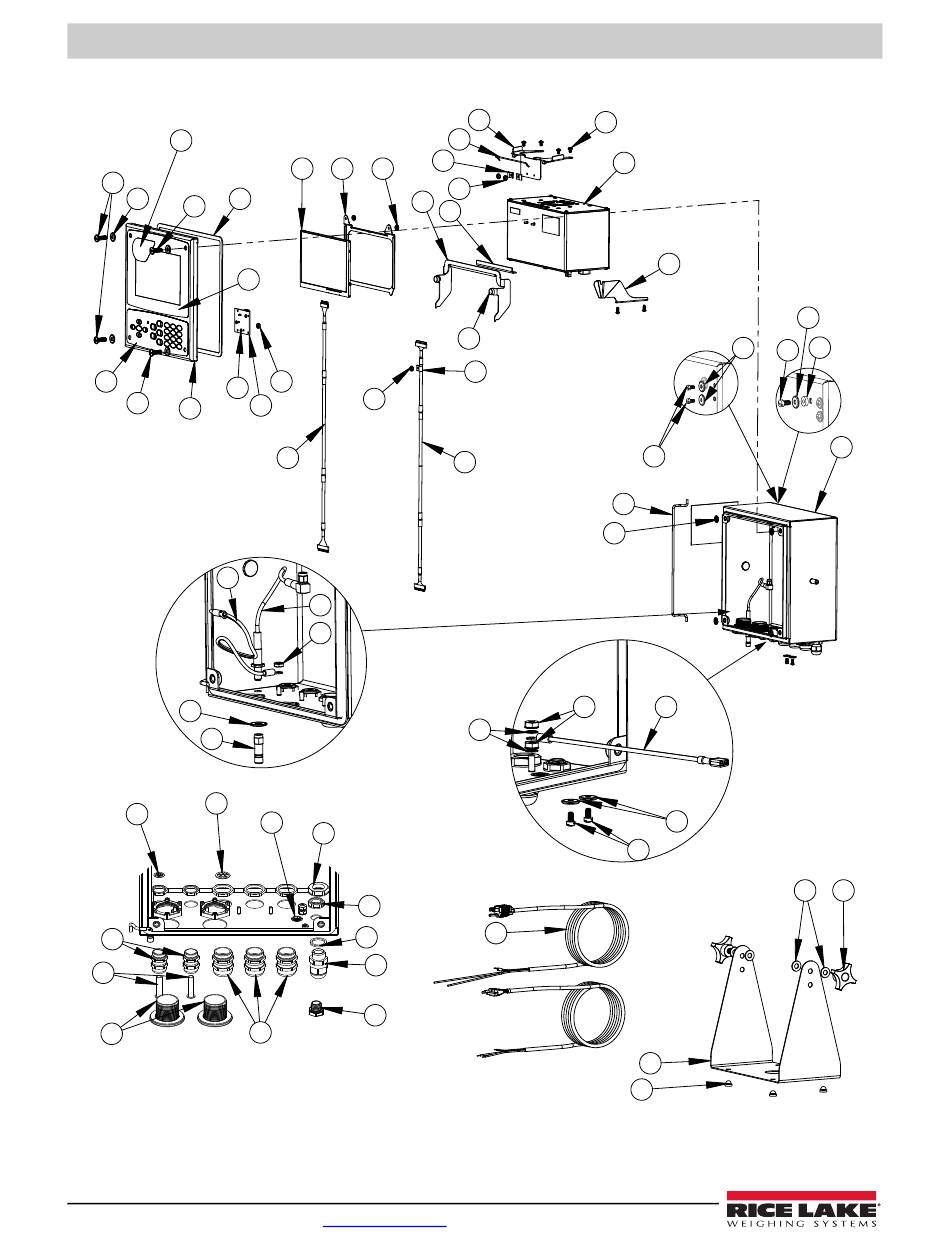 RICE LAKE
WEIGHING SYSTEMS