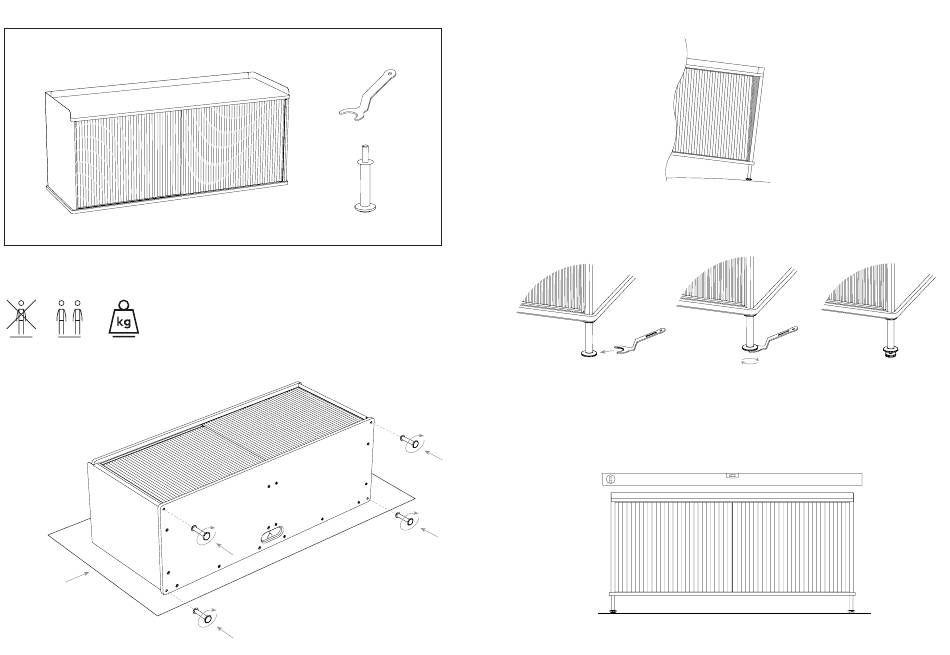 kg