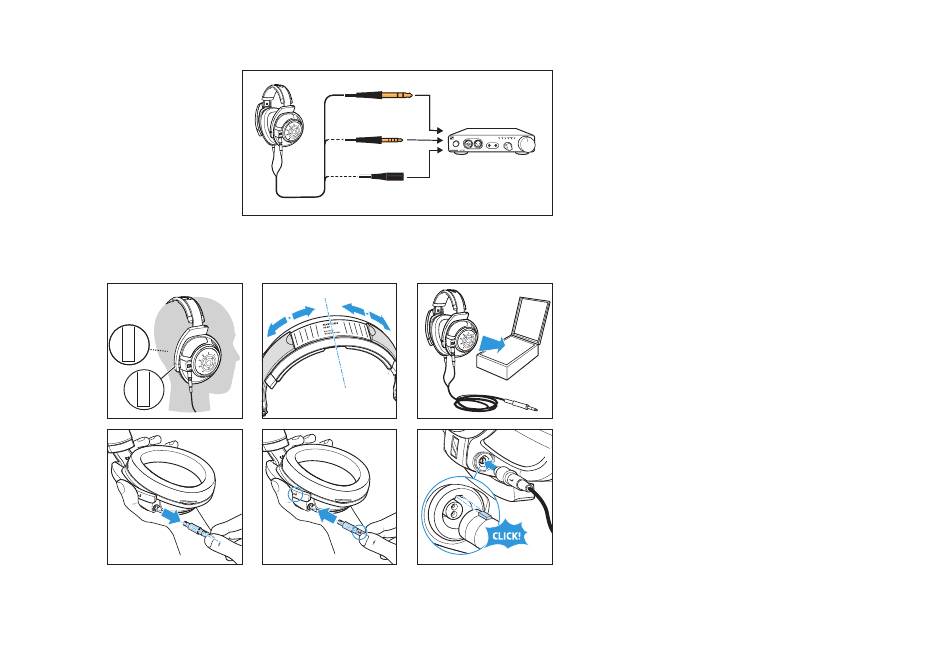 CLICK!