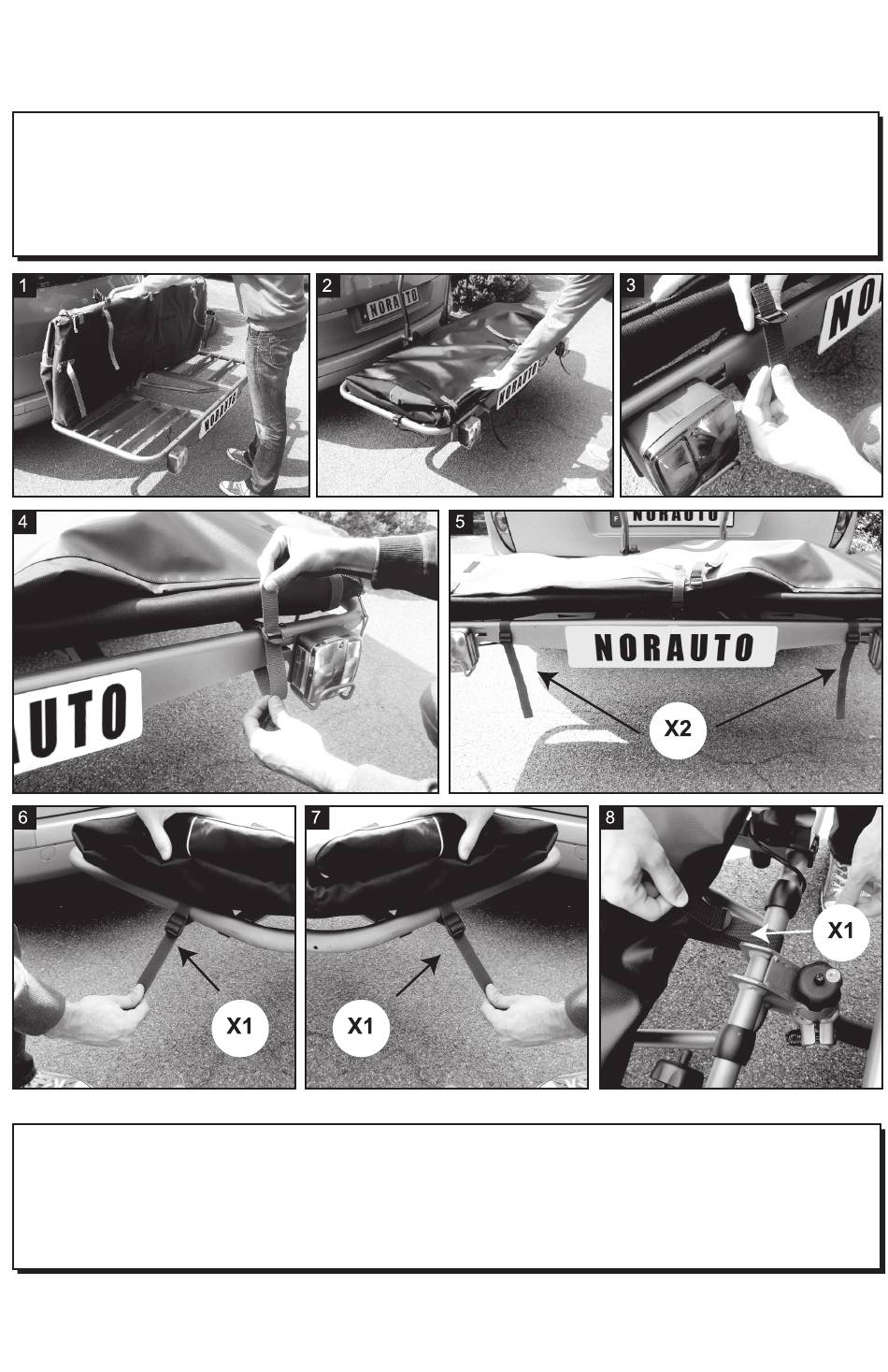 1

NORAUTO

2

NORAUTO

NORAUTO

3

NO

4

AUTO

5

NORAUTO

NORAUTO

X2

6

X1

7

X1

8

X1