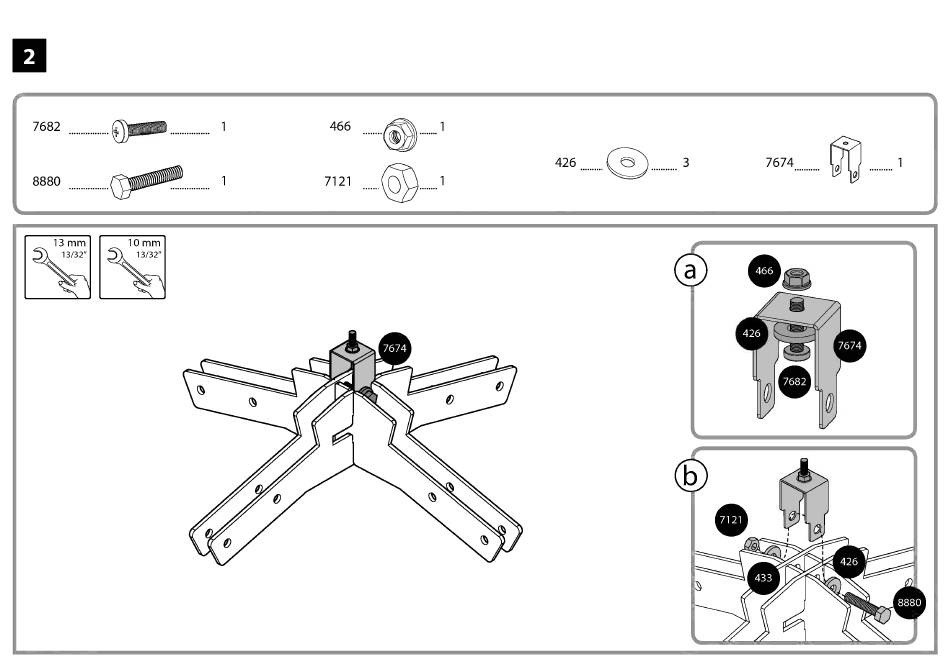 2

7682 1
8880 1
466 1
7121 1
426 3
7674 1

13 mm 13/32"
10 mm 13/32"

7674

a
466
426
7674
7682

b
7121
433
426
8880