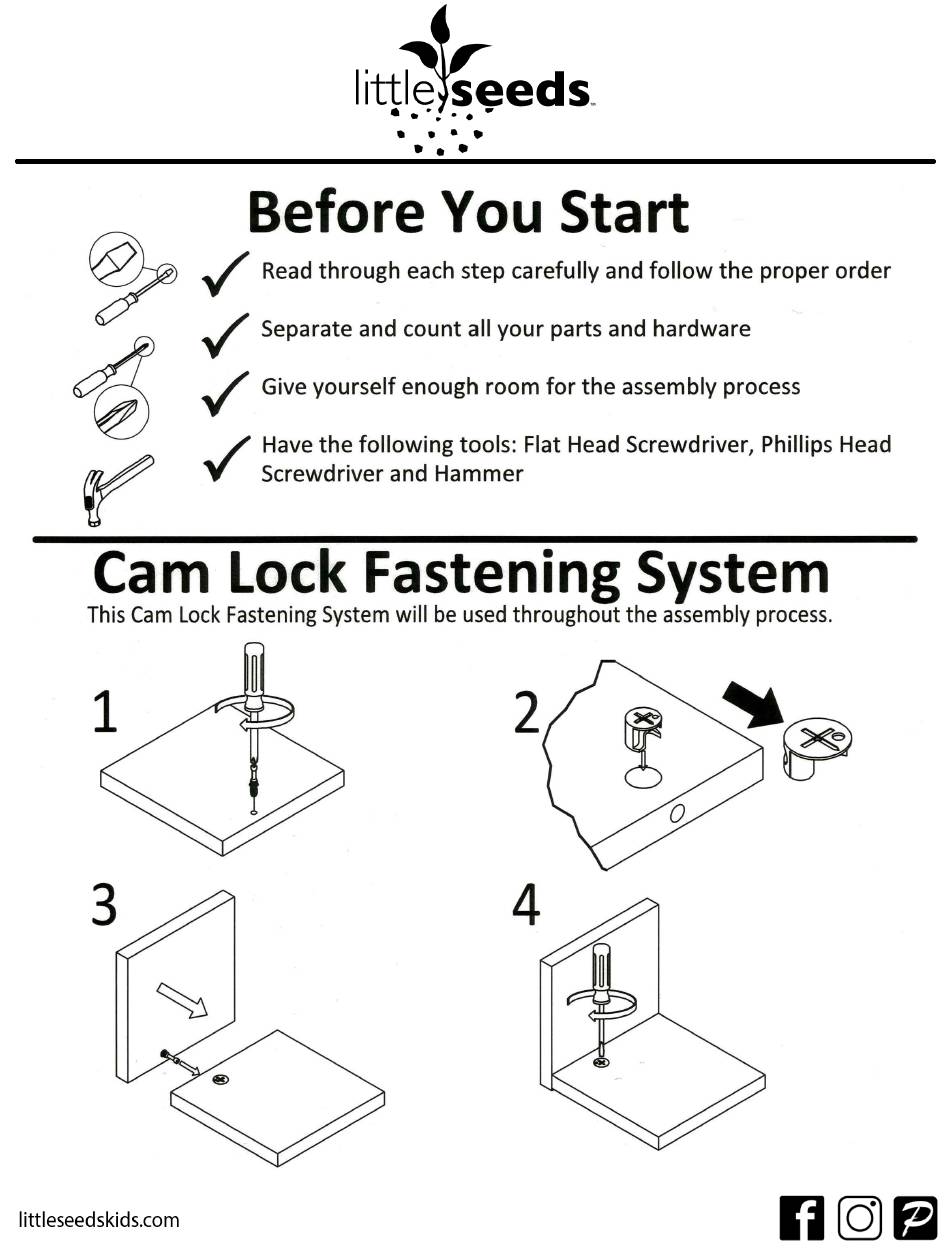 little seeds

Before You Start

Read through each step carefully and follow the proper order

Separate and count all your parts and hardware

Give yourself enough room for the assembly process

Have the following tools: Flat Head Screwdriver, Phillips Head Screwdriver and Hammer

Cam Lock Fastening System

This Cam Lock Fastening System will be used throughout the assembly process.

1

2

3

4

littleseedskids.com