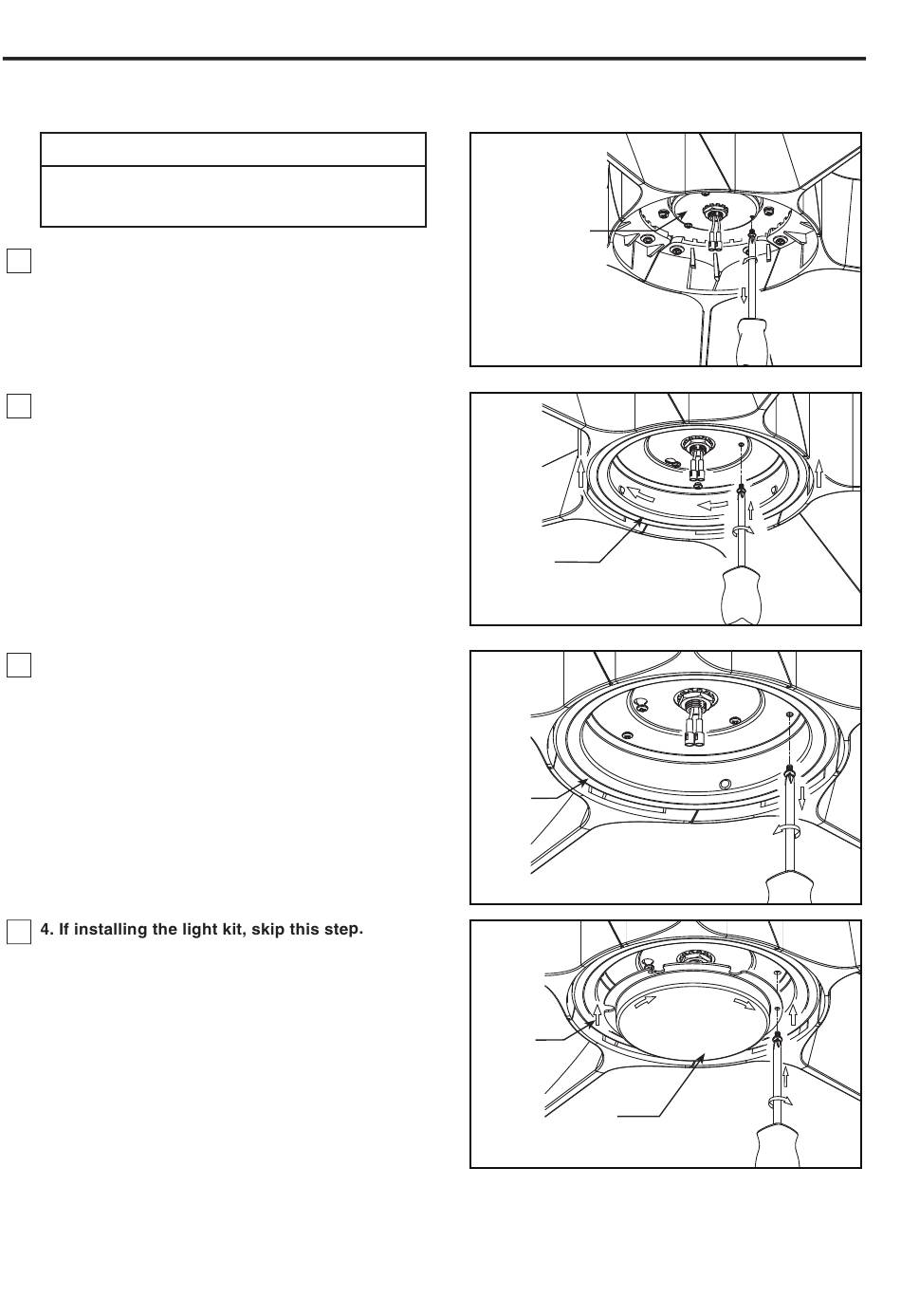 4. If installing the light kit, skip this step.