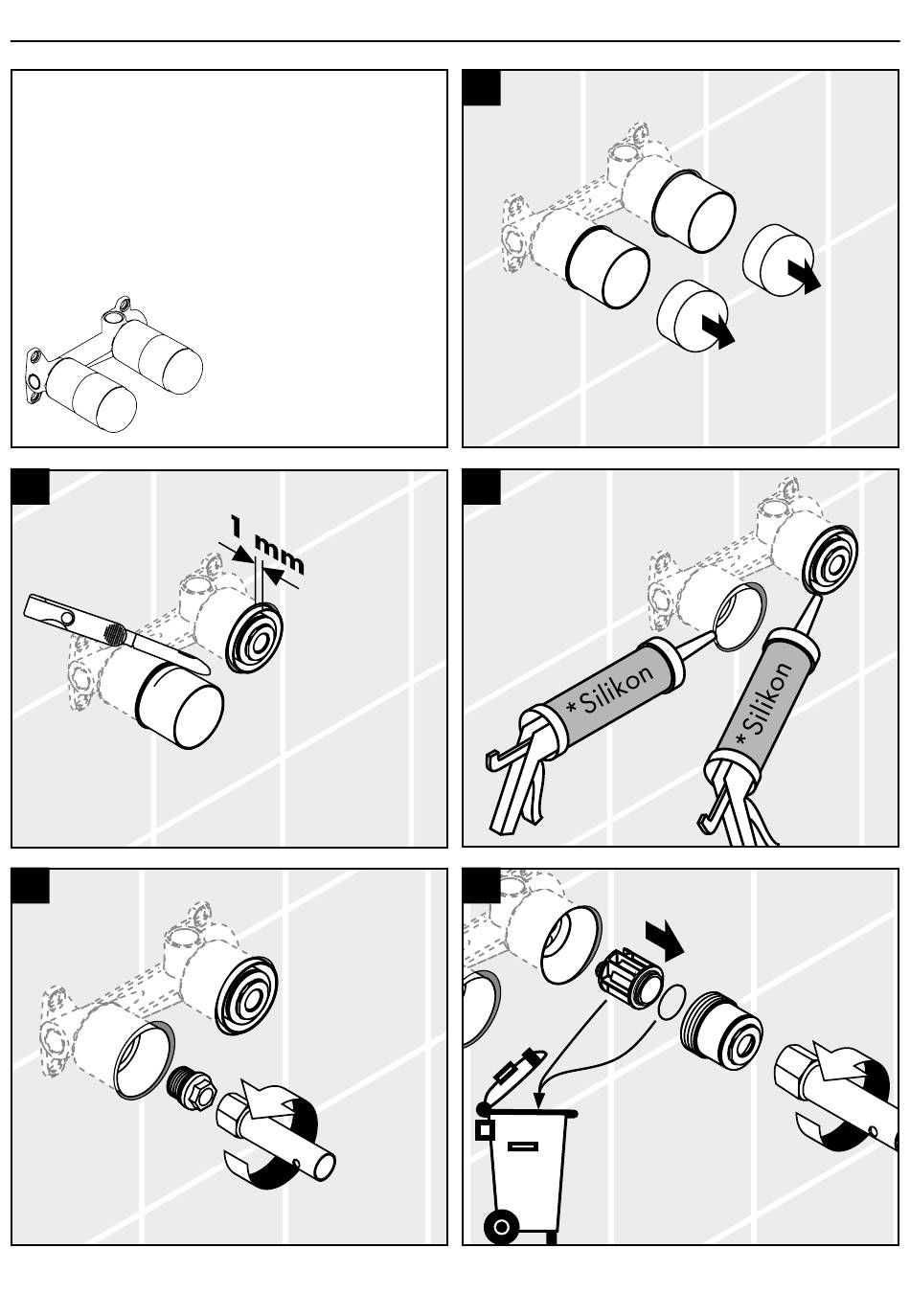 1 mm

*Silikon

*Silikon