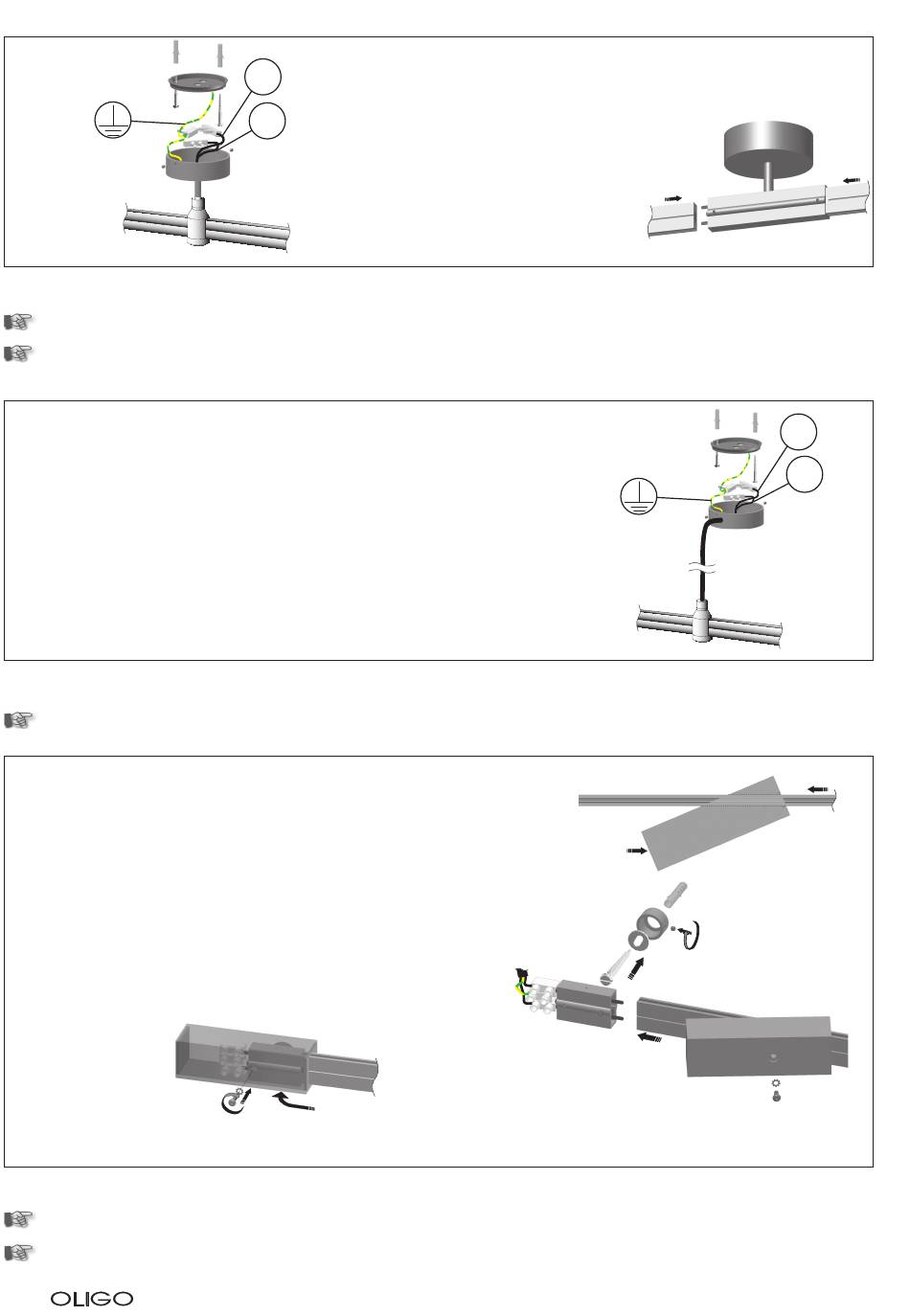 OLIGO